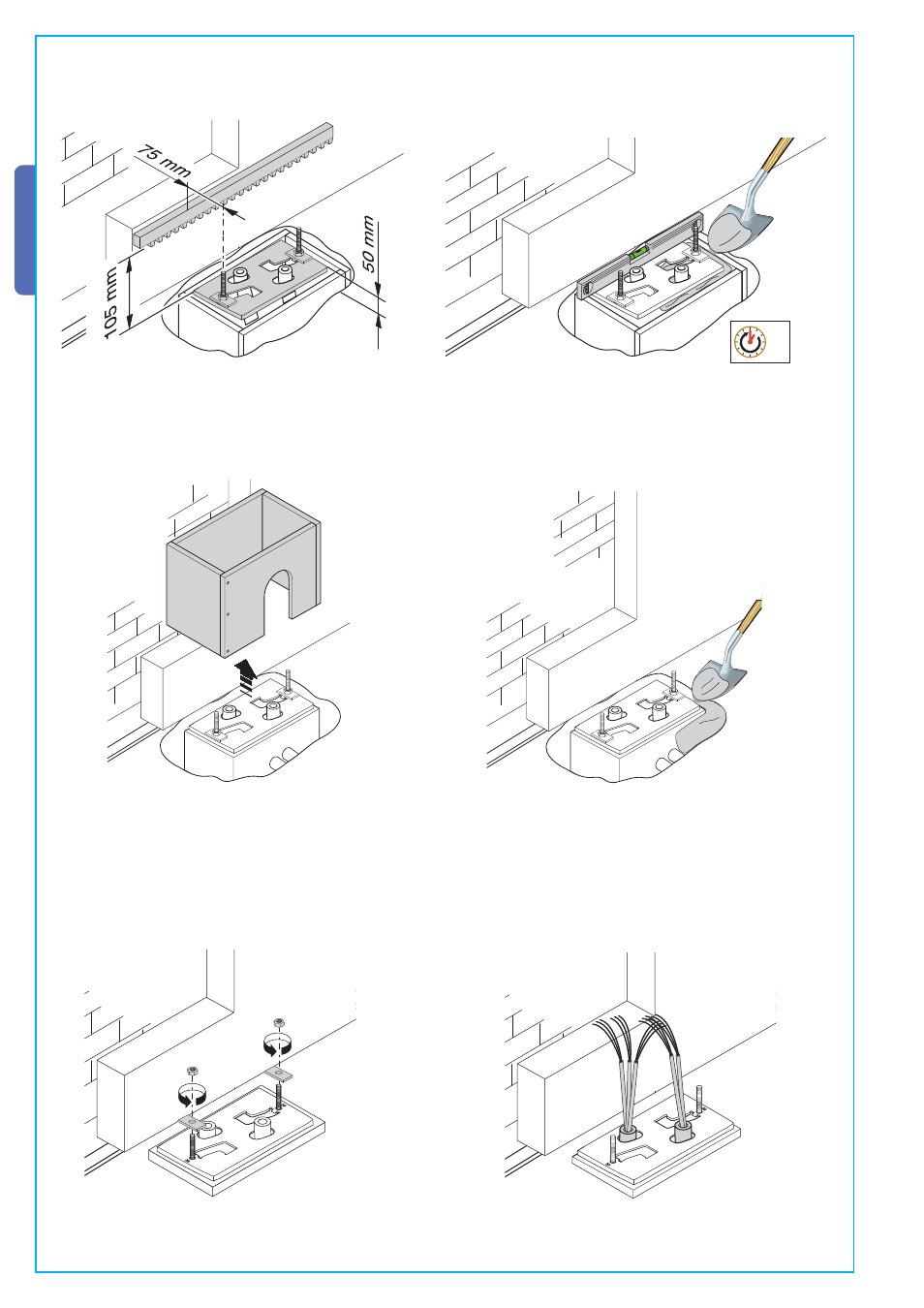 75 mm

105 mm

50 mm