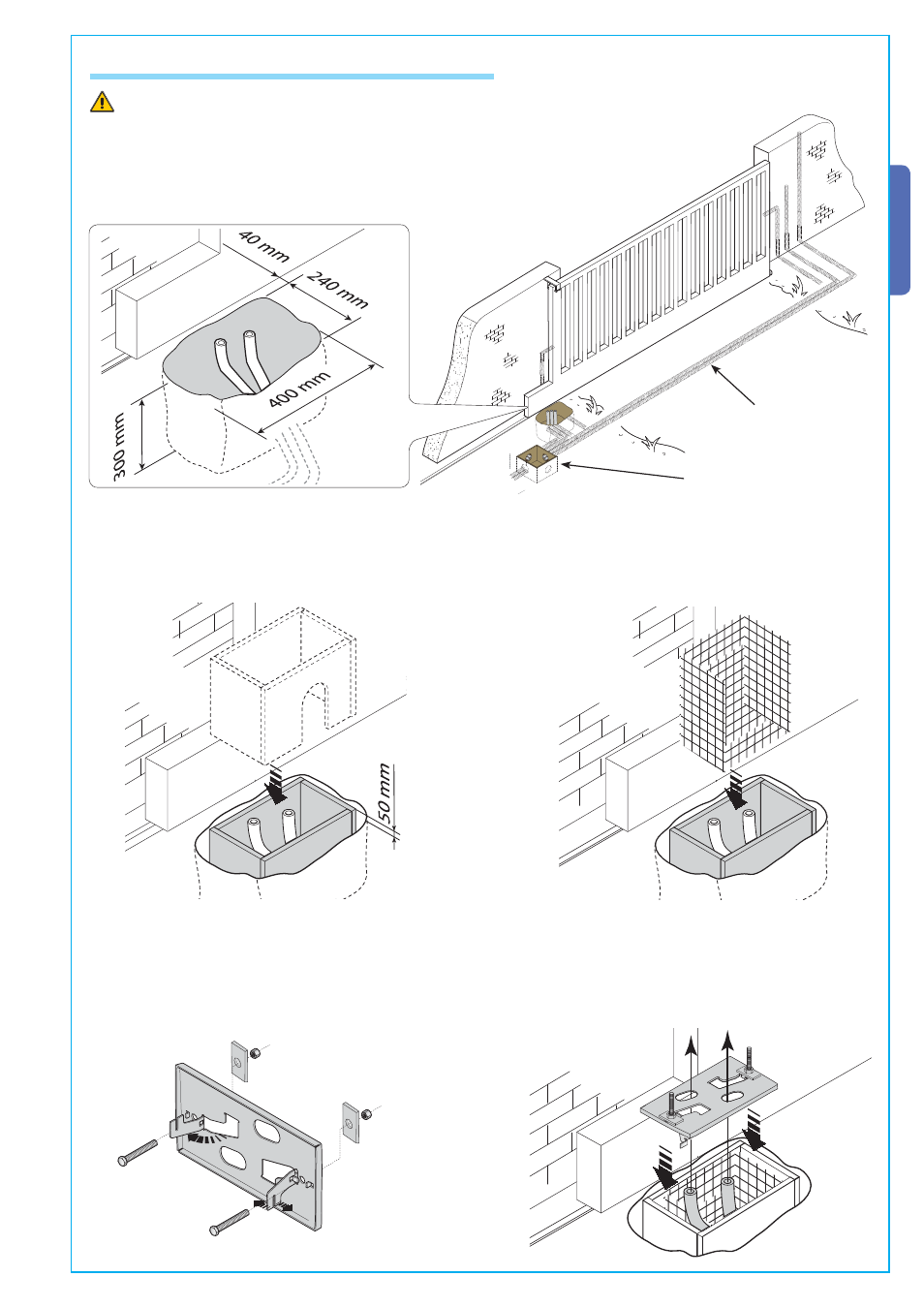 40 mm
240 mm
400 mm
300 mm
50 mm