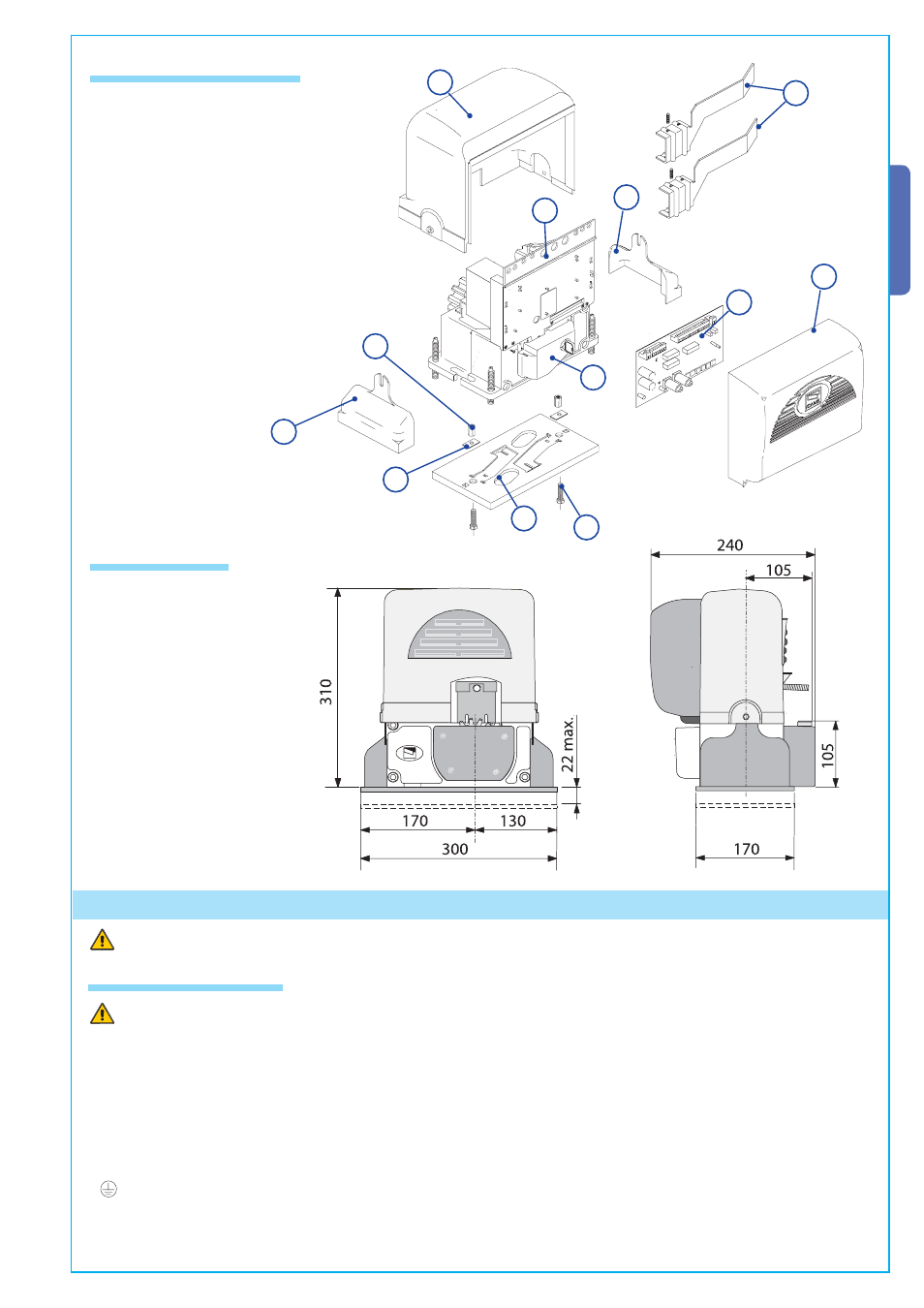 240

105

310

22 max.

105

170

130

300

170