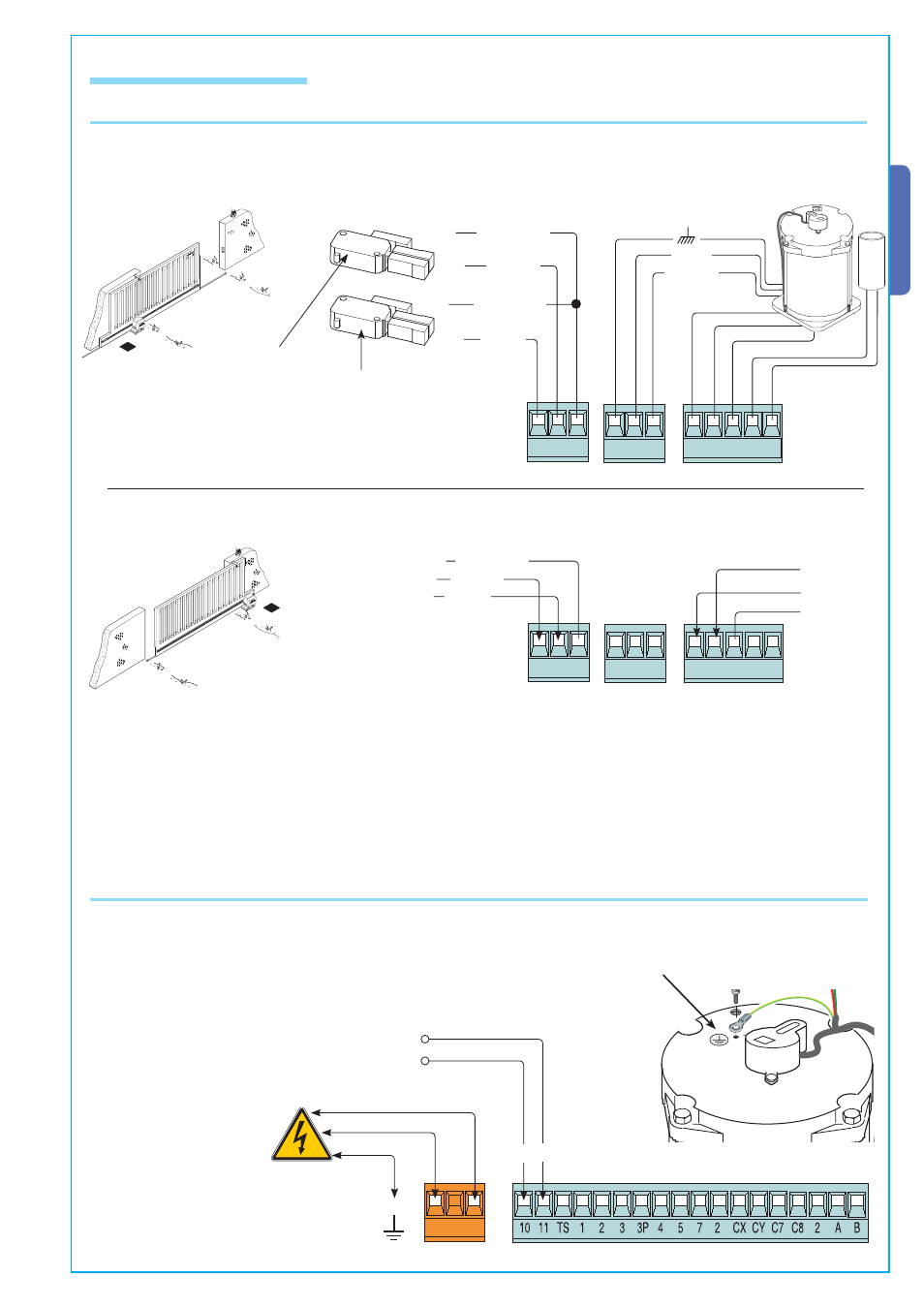 10 11 TS 1 2 3 3P 4 5 7 2 CX CY C7 C8 2 A B