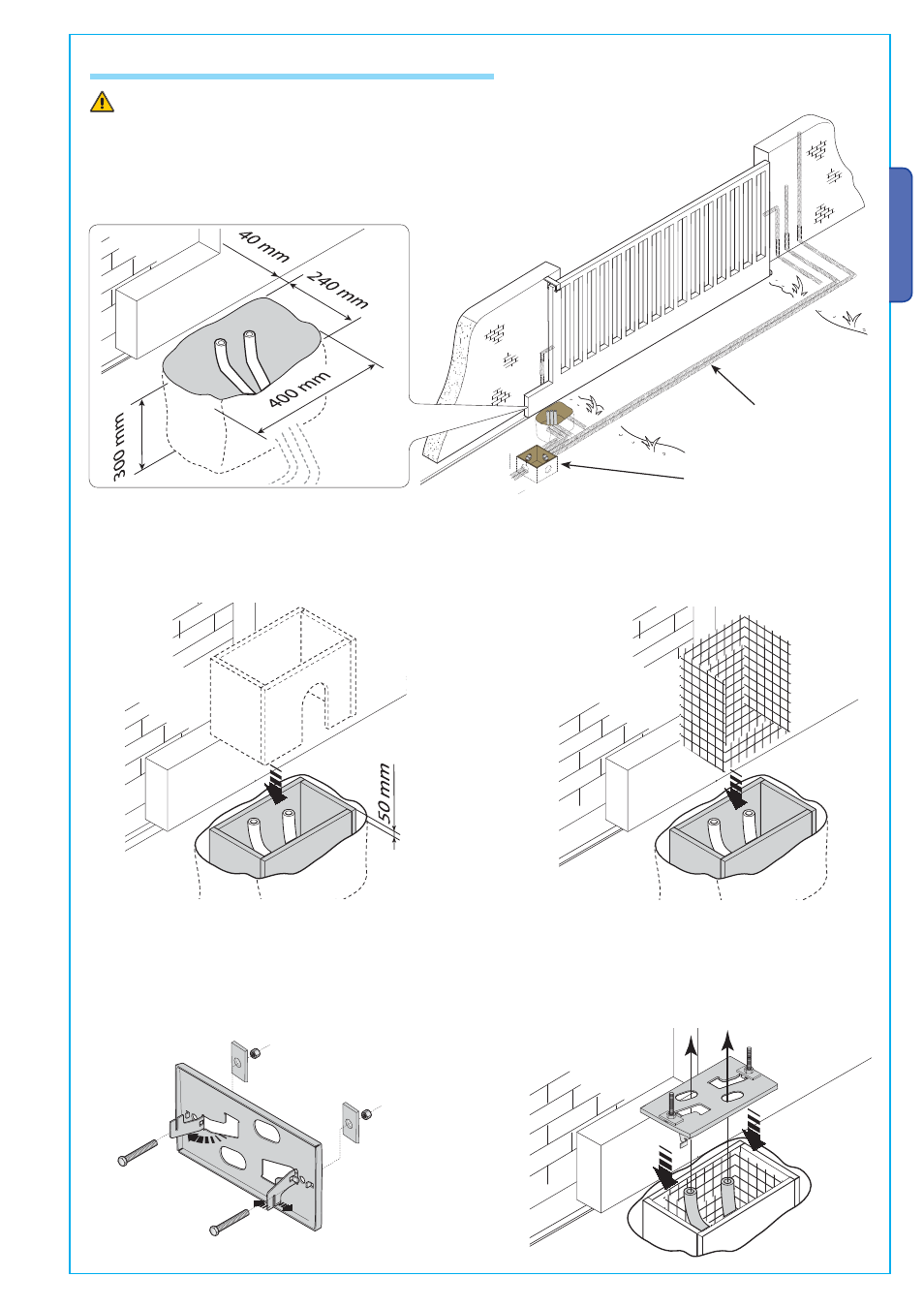 40 mm

240 mm

400 mm

300 mm

50 mm