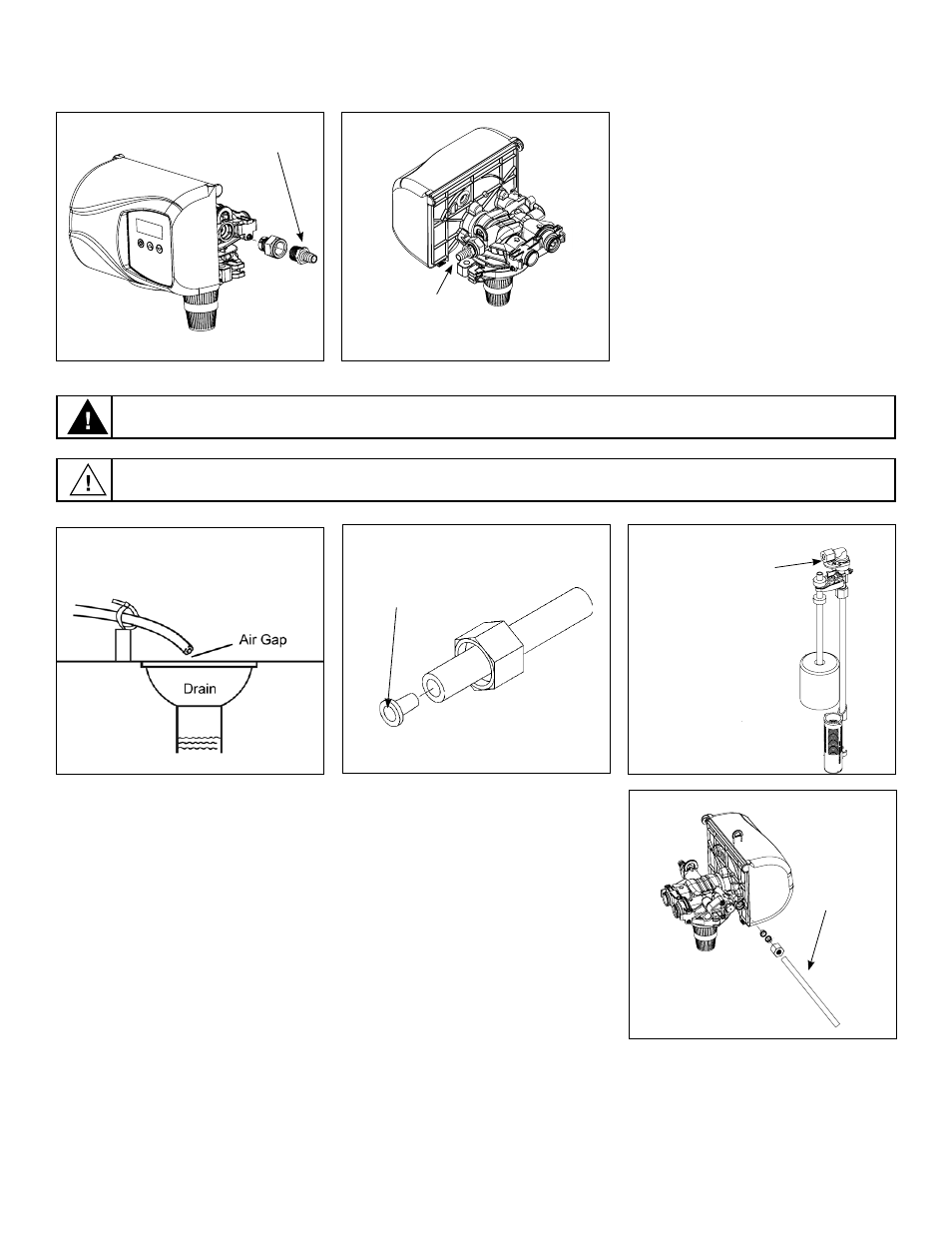 Air Gap

Drain