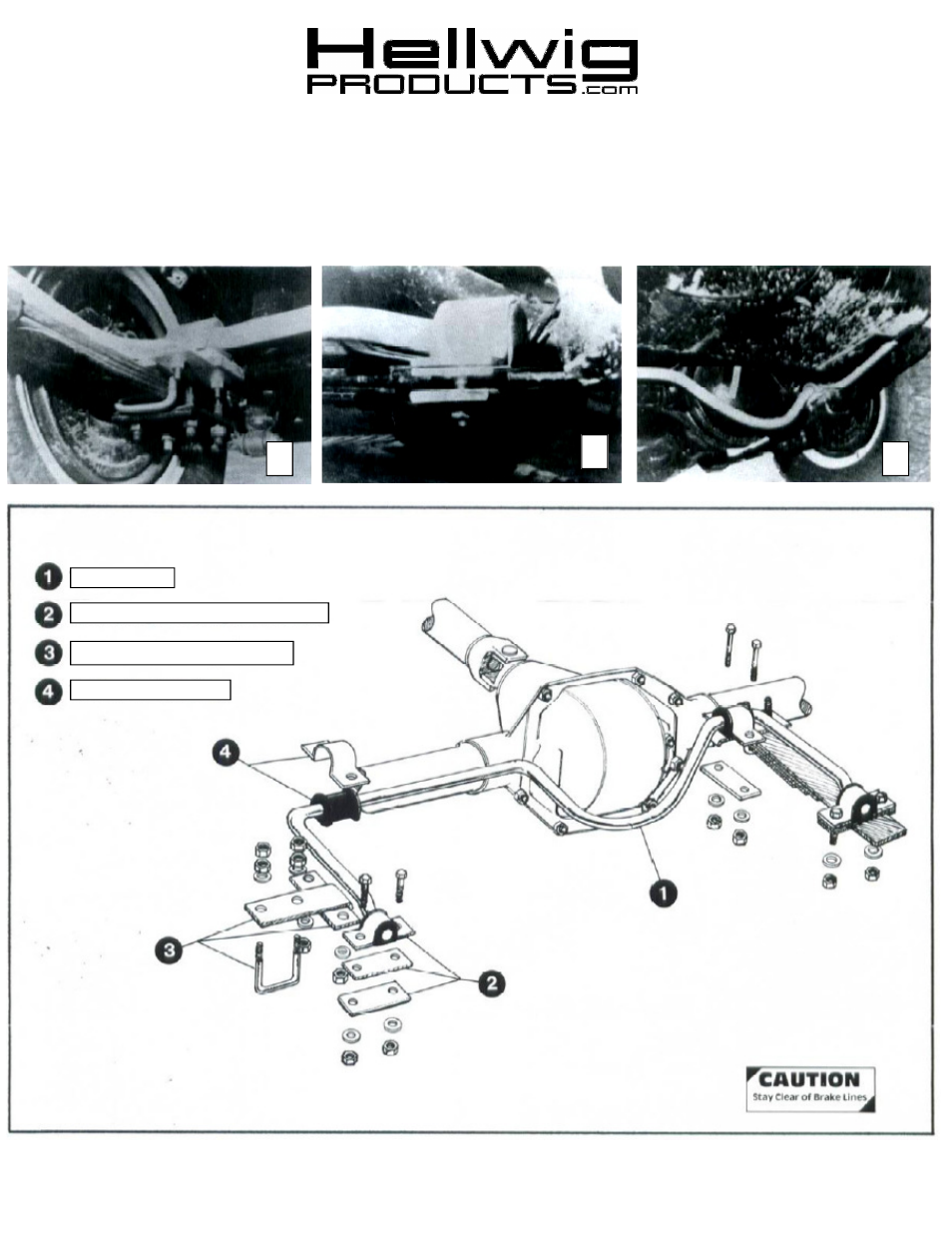 Hellwig PRODUCTS.com

1

2

3

4

4

1

3

2

CAUTION
Stay Clear of Brake Lines