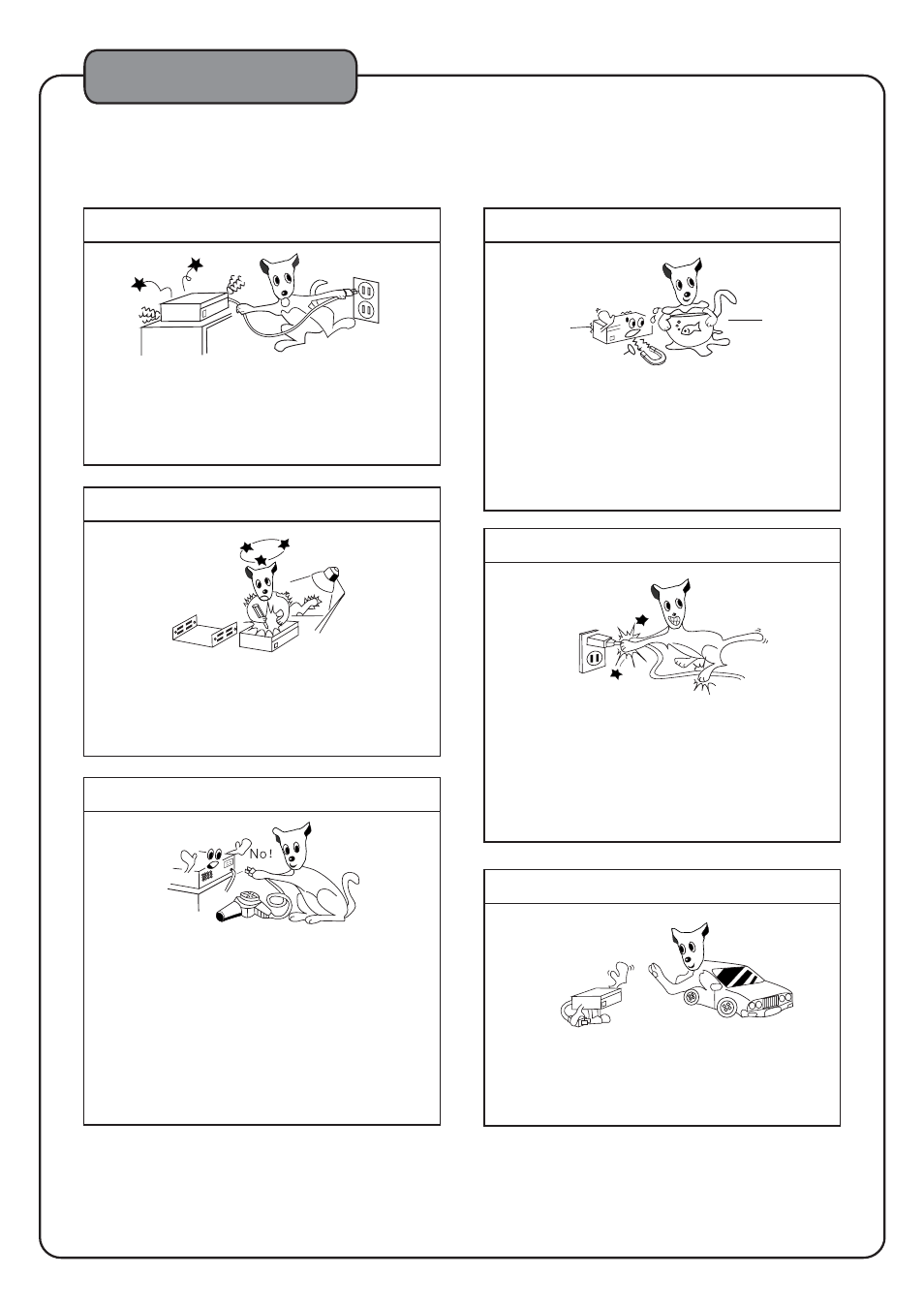 No!