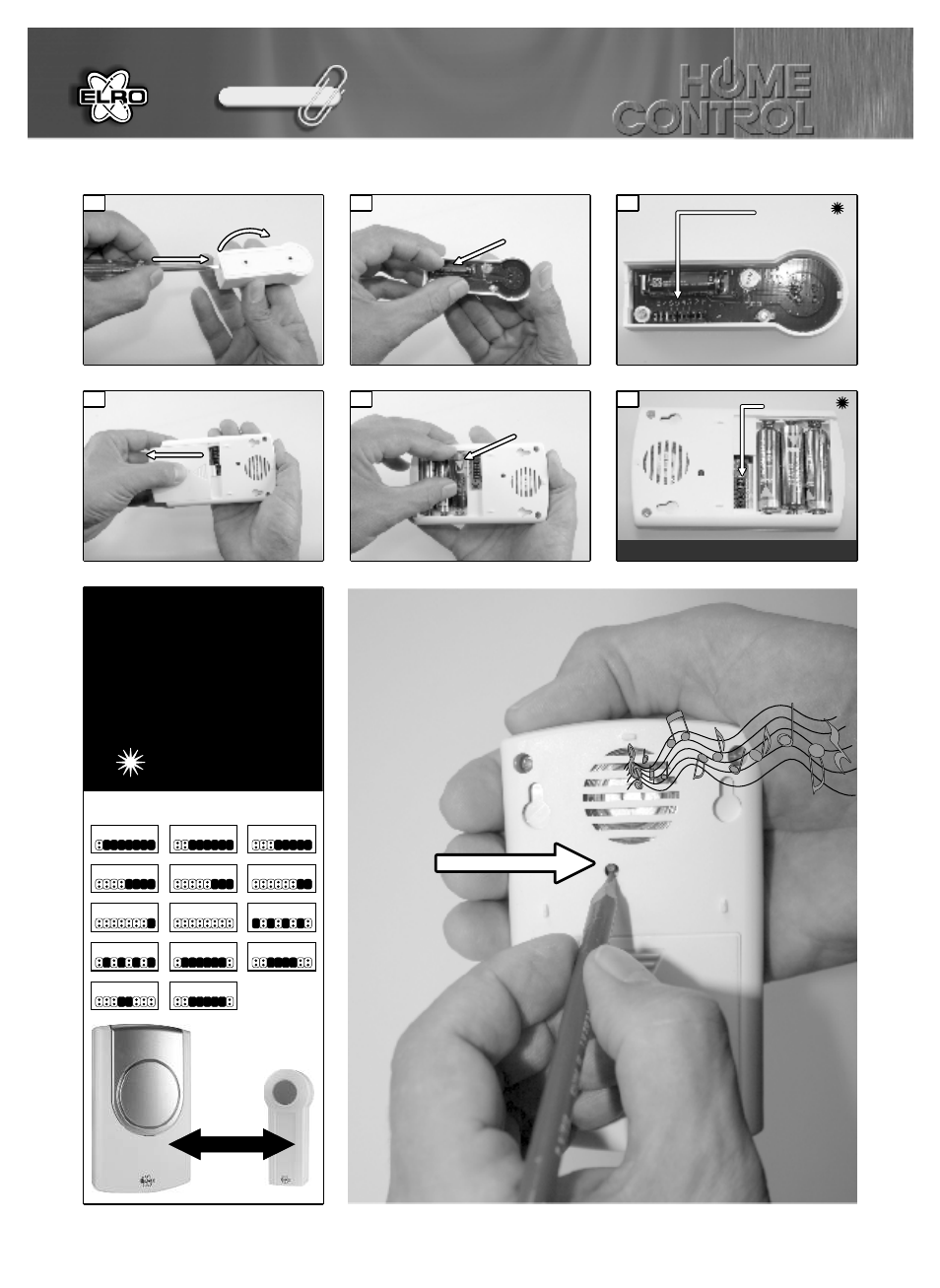 ELRO

HOME CONTROL