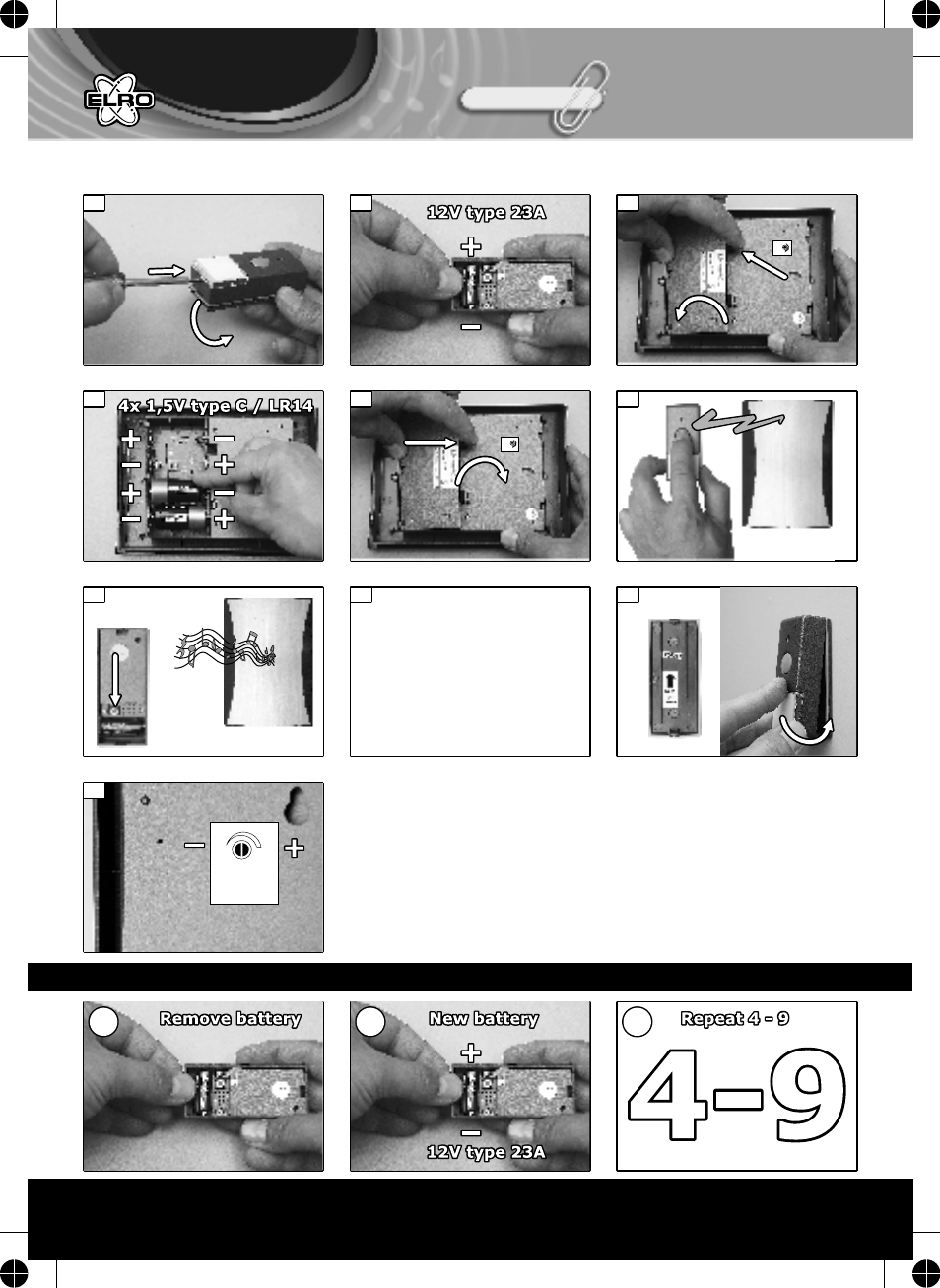 ELRO

12V type 23A

+

−

4x 1,5V type C / LR14

+ −
− +
+ −
− +

− +

Remove battery

New battery

+

−

12V type 23A

Repeat 4 - 9

4-9