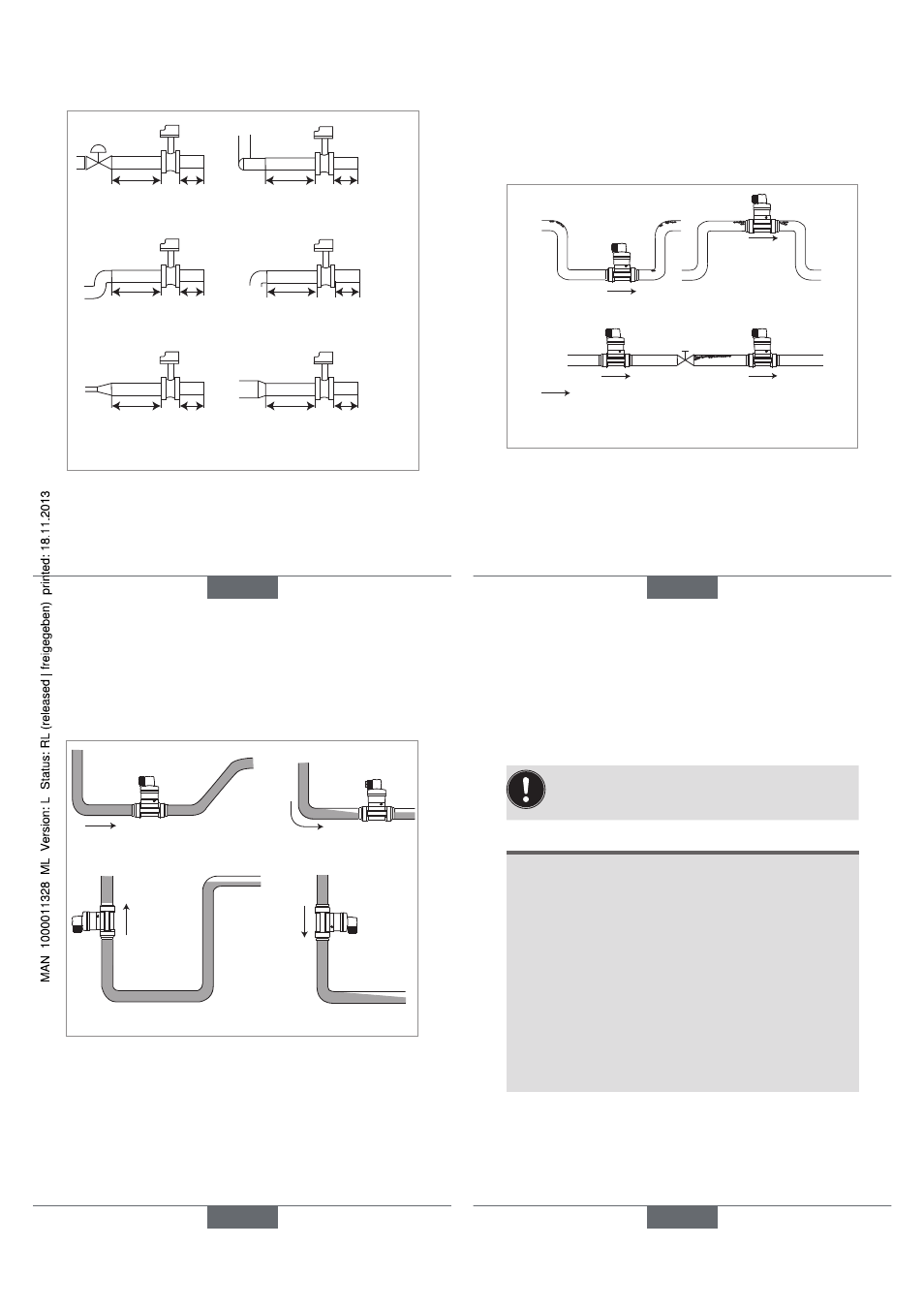 MAN 1000011328 ML Version: L Status: RL (released | freigegeben) printed: 18.11.2013