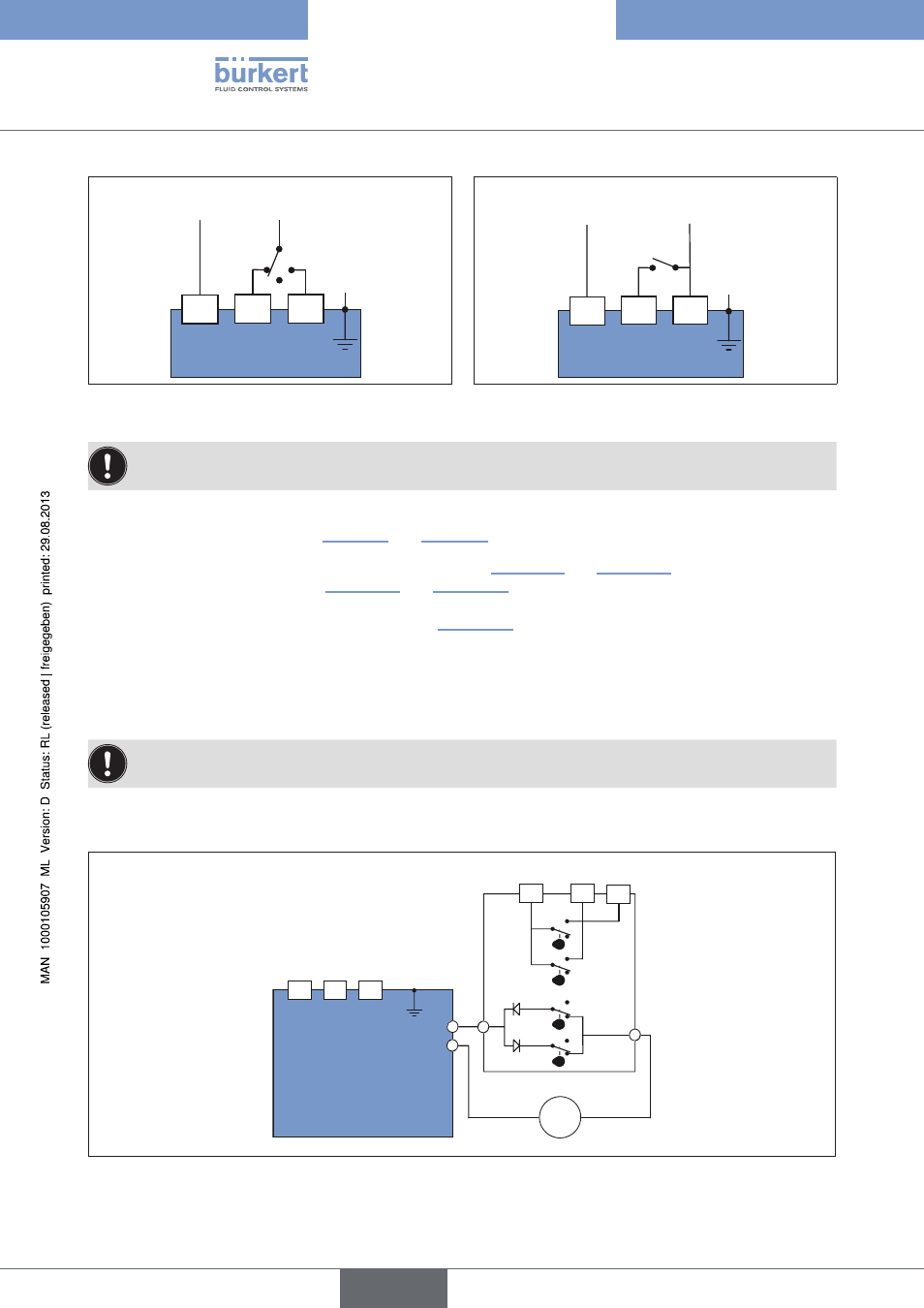 bürkert
FLUID CONTROL SYSTEMS

MAN 1000105907 ML Version: D Status: RL (released | freigegeben) printed: 29.08.2013