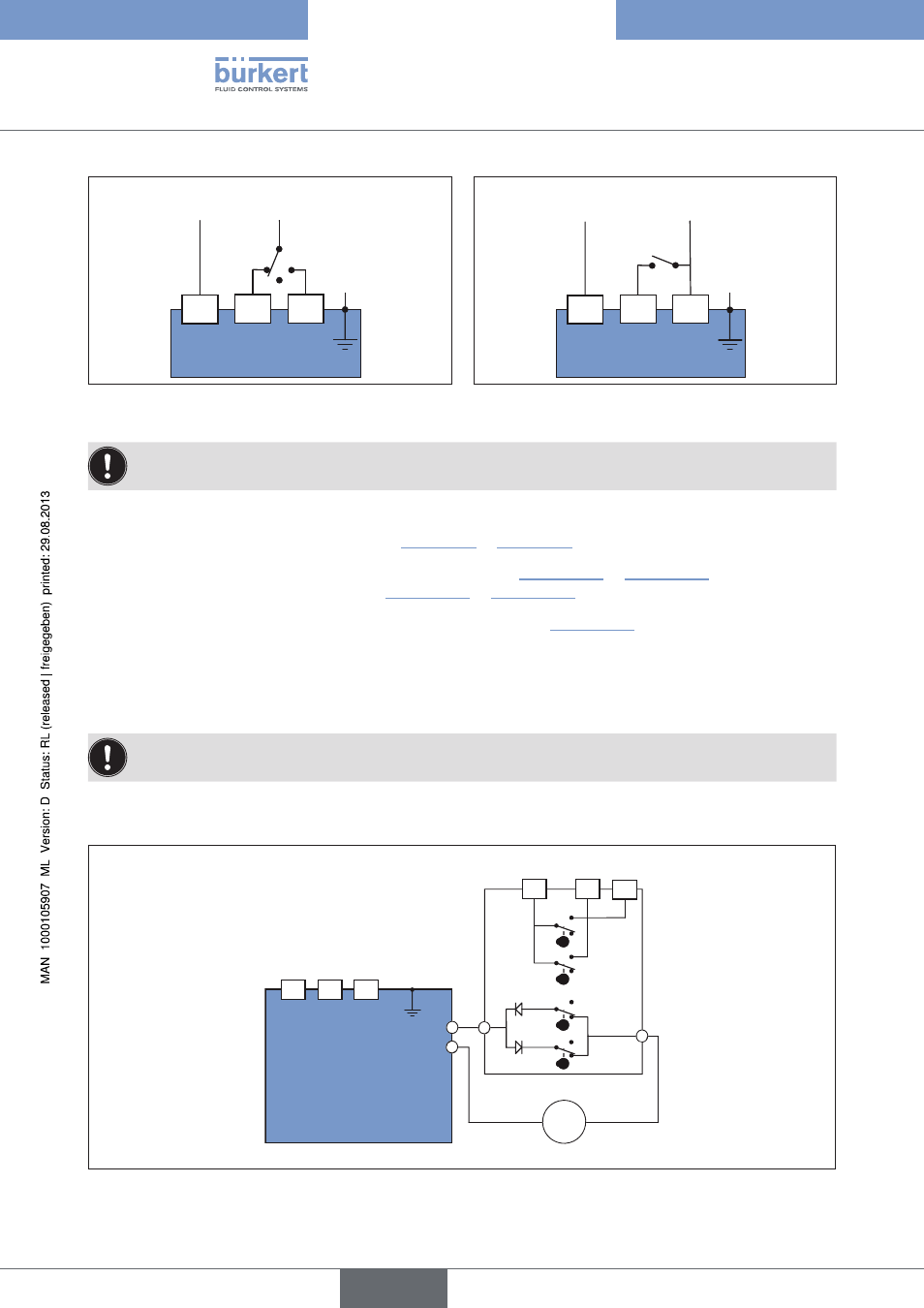 bürkert
FLUID CONTROL SYSTEMS

MAN 1000105907 ML Version: D Status: RL (released | freigegeben) printed: 29.08.2013