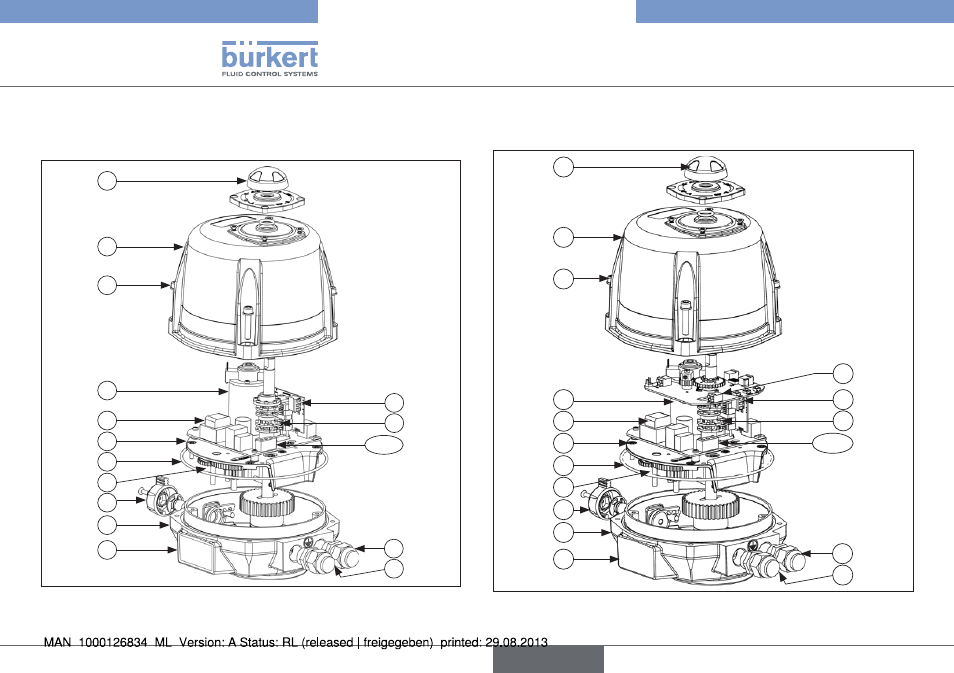 bürkert
FLUID CONTROL SYSTEMS

MAN 1000126834 ML Version: A Status: RL (released | freigegeben) printed: 29.08.2013