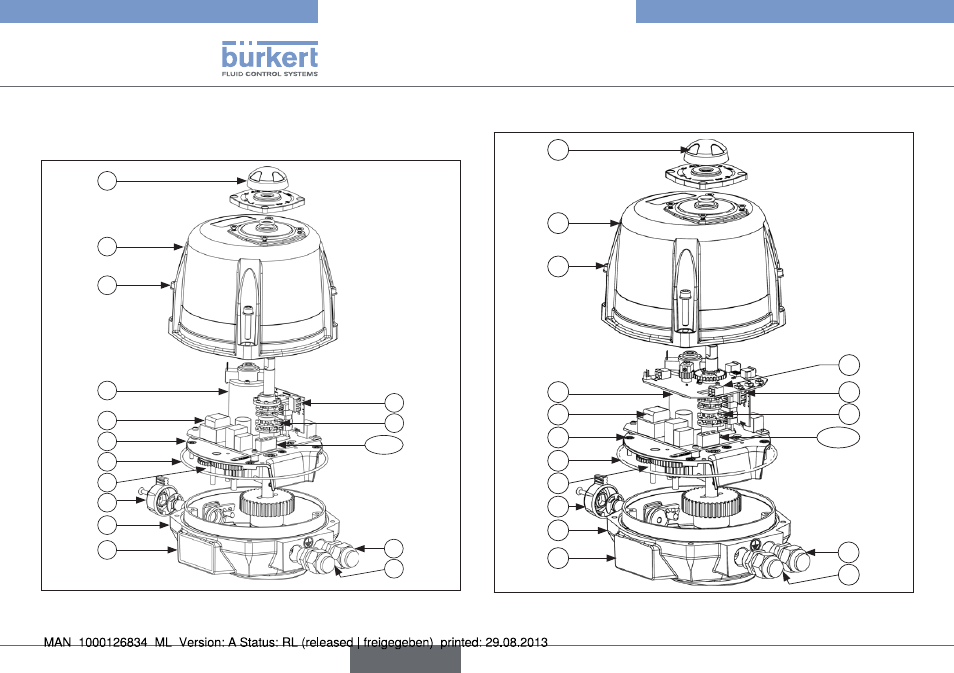 bürkert
FLUID CONTROL SYSTEMS

MAN 1000126834 ML Version: A Status: RL (released | freigegeben) printed: 29.08.2013