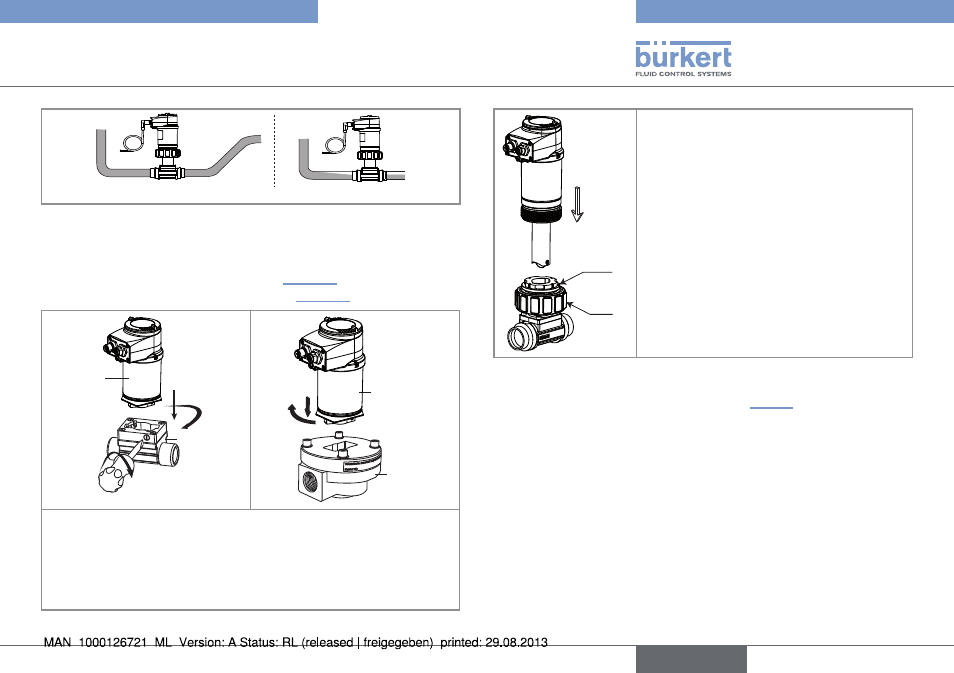 bürkert
FLUID CONTROL SYSTEMS

MAN 1000126721 ML Version: A Status: RL (released | freigegeben) printed: 29.08.2013