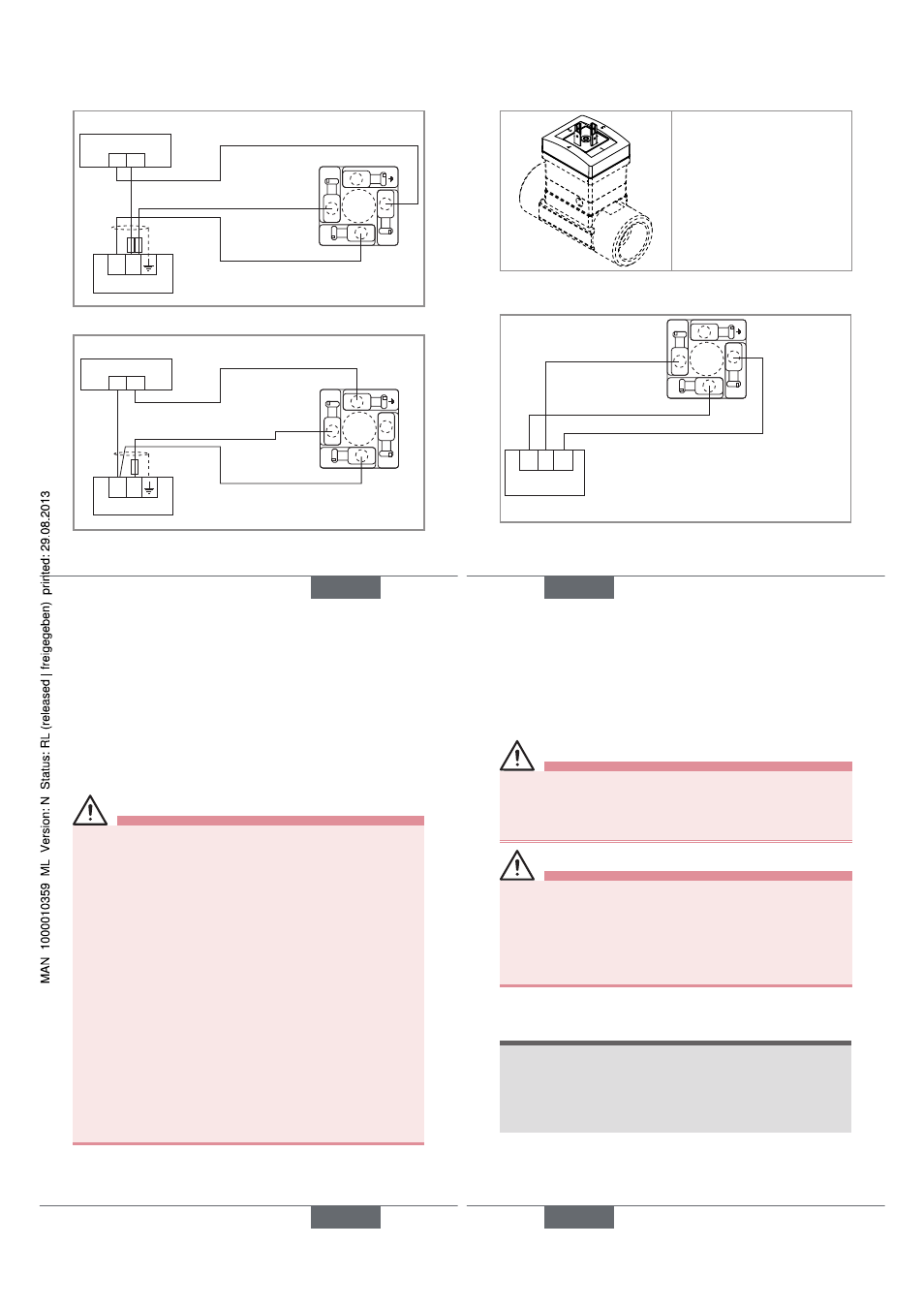 MAN 1000010359 ML Version: N Status: RL (released | freigegeben) printed: 29.08.2013