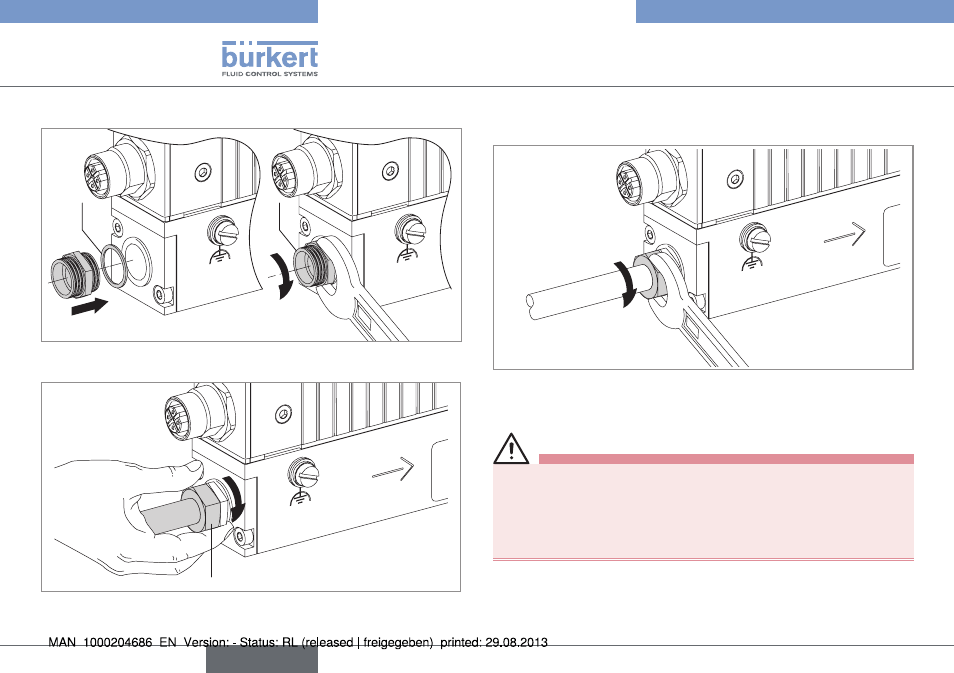 bürkert
FLUID CONTROL SYSTEMS

MAN 1000204686 EN Version: - Status: RL (released | freigegeben) printed: 29.08.2013