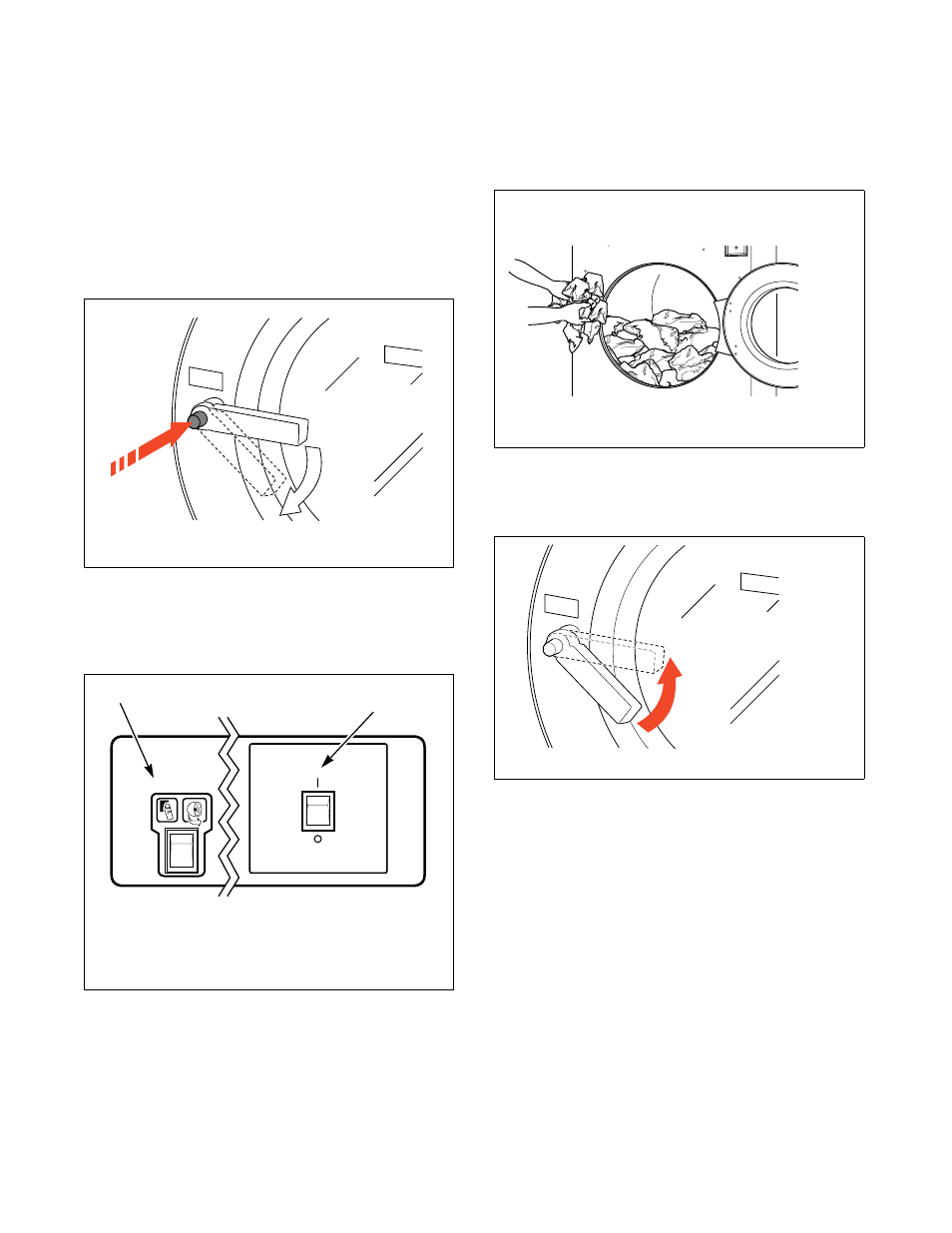 I

O