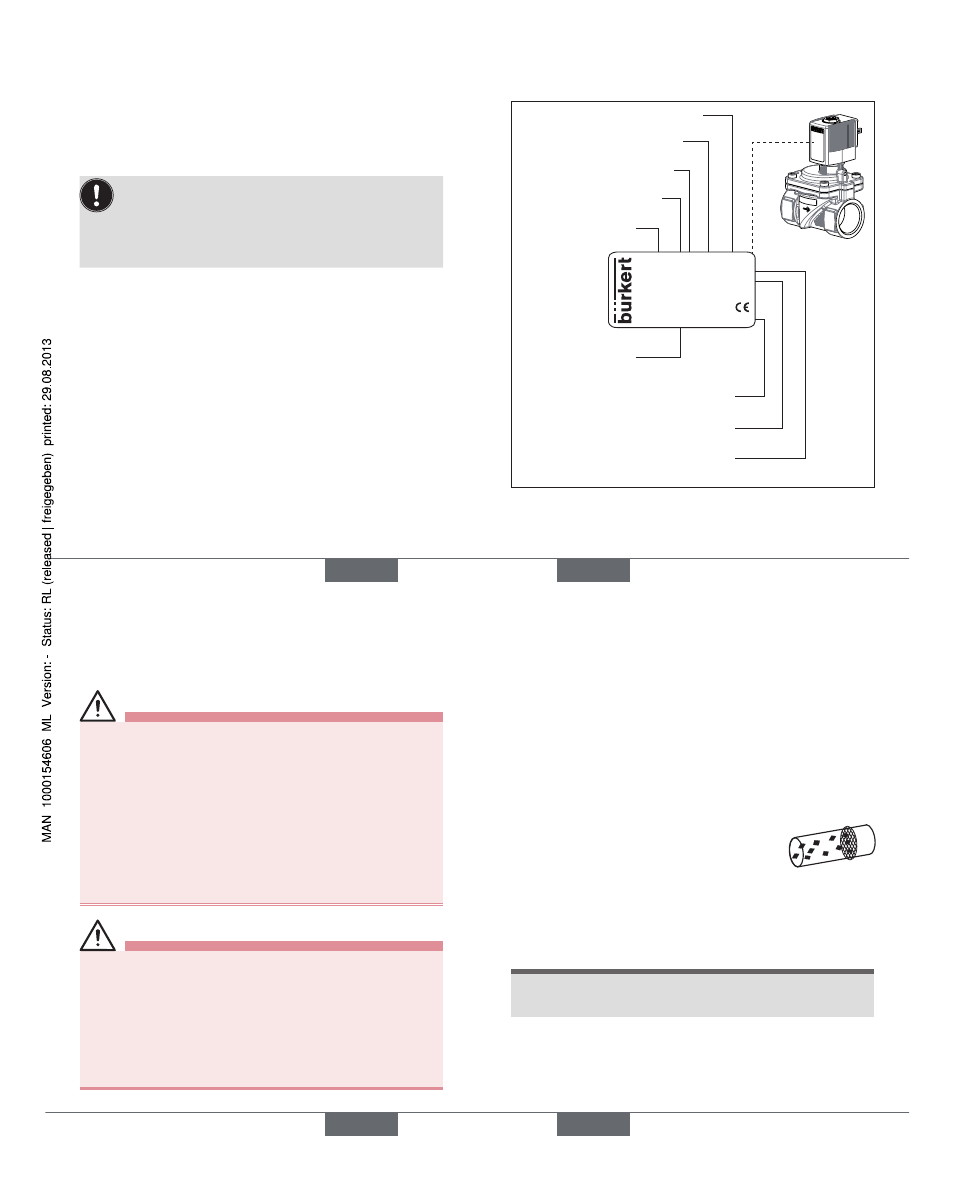 bürkert

CE

MAN 1000154606 ML Version: - Status: RL (released | freigegeben) printed: 29.08.2013