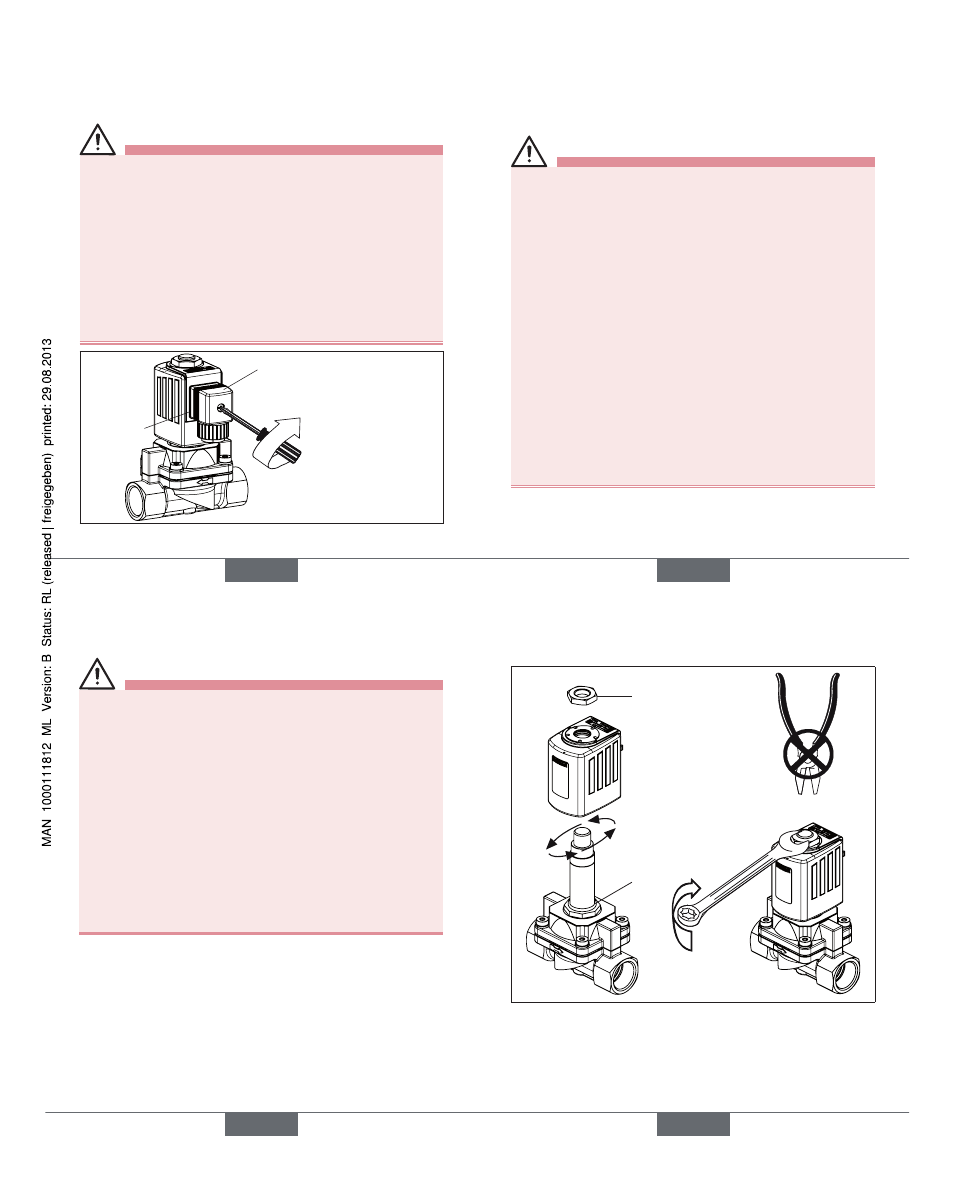 MAN 1000111812 ML Version: B Status: RL (released | freigegeben) printed: 29.08.2013