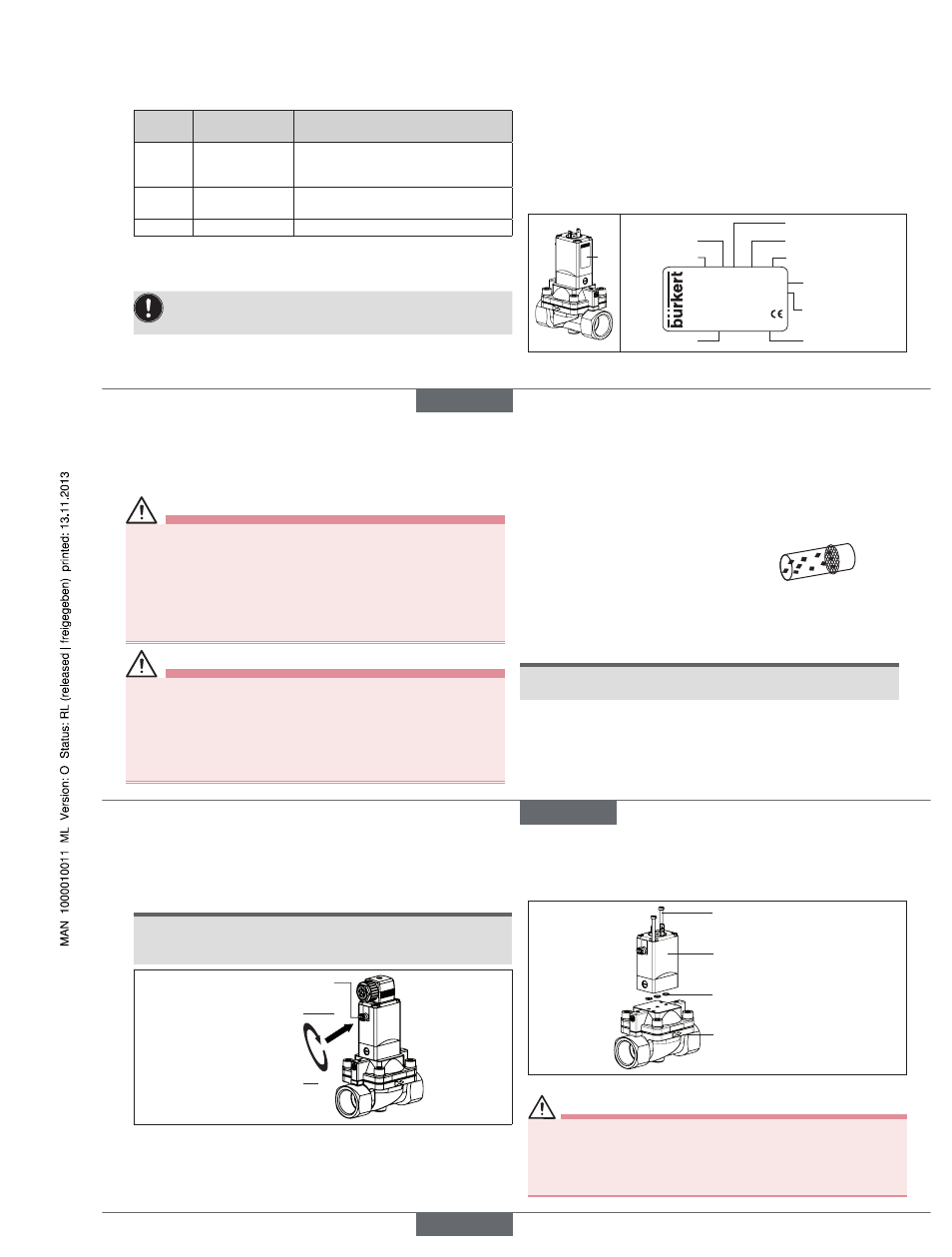 bürkert

CE

MAN 1000010011 ML Version: O Status: RL (released | freigegeben) printed: 13.11.2013