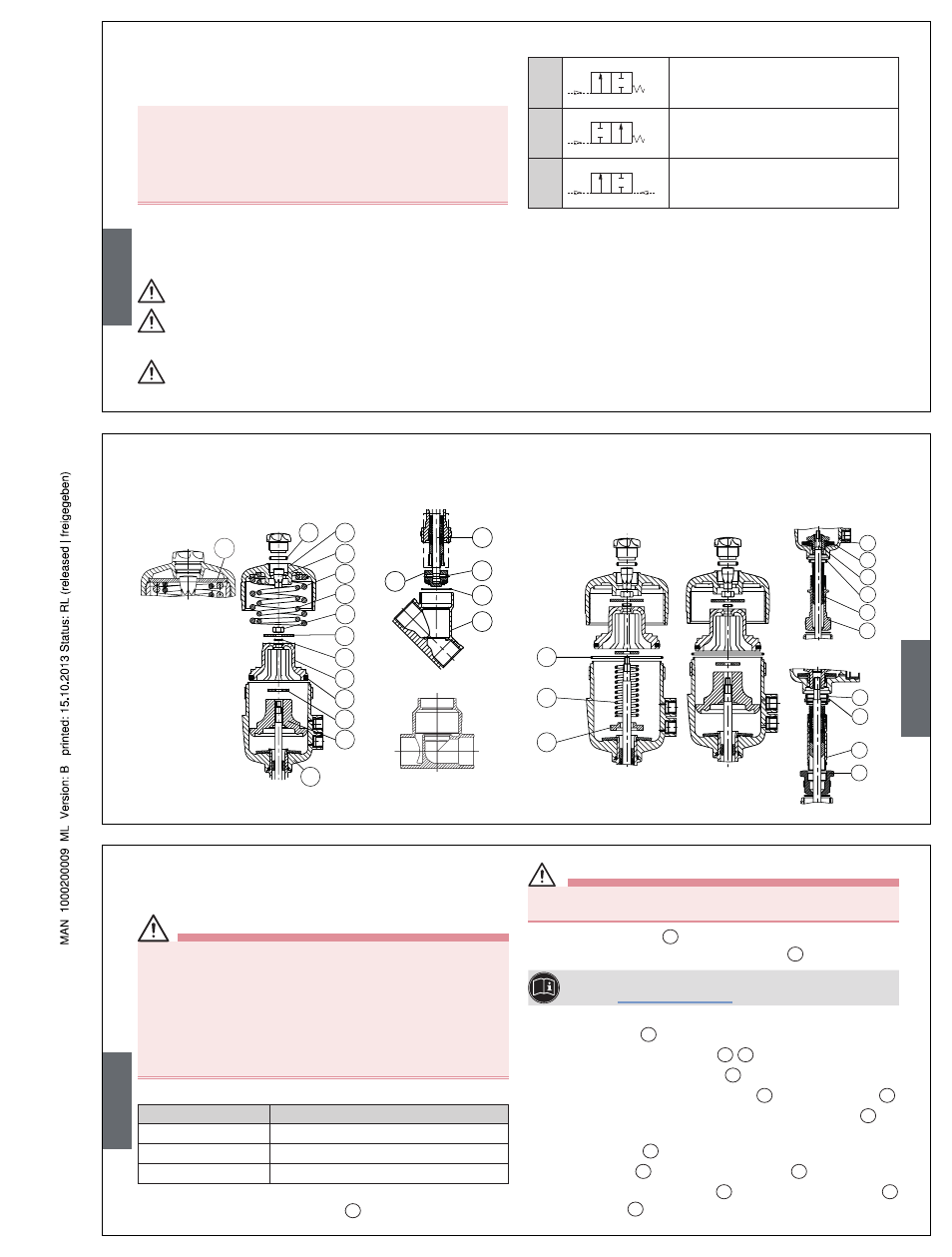 MAN 1000200009 ML Version: B printed: 15.10.2013 Status: RL (released | freigegeben)