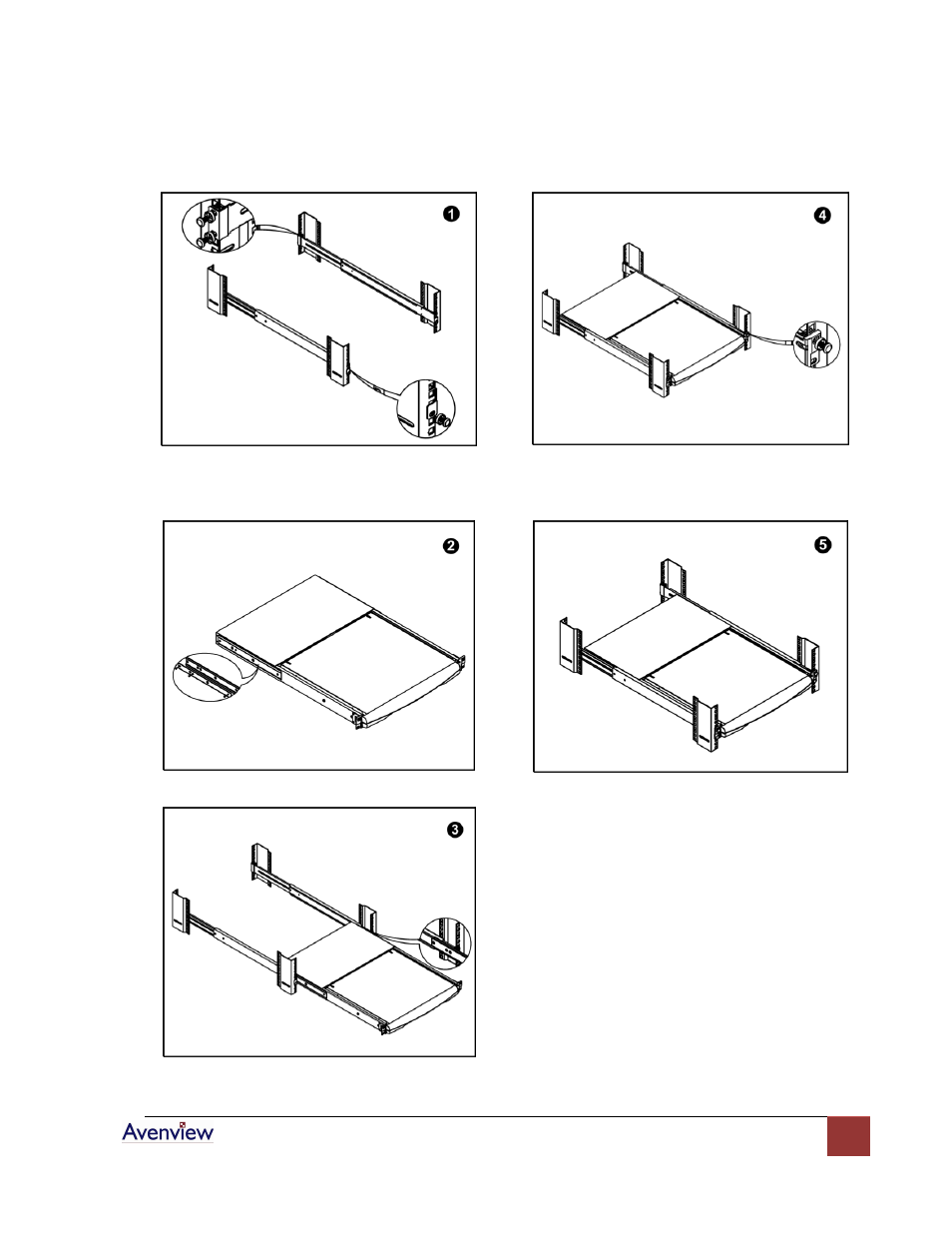 ❶

❹

❷

❺

❸

Avenview