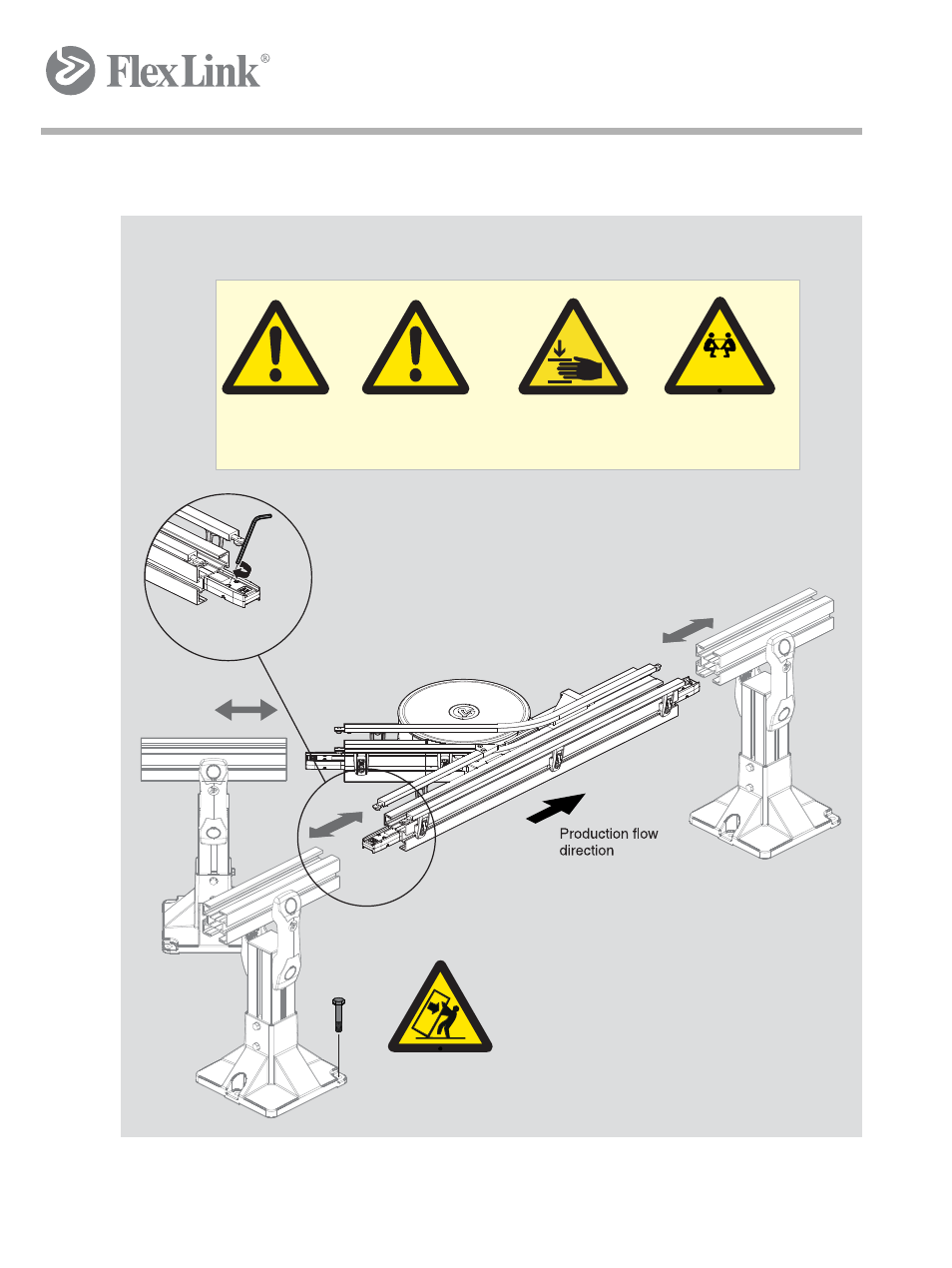 FlexLink®

Production flow direction