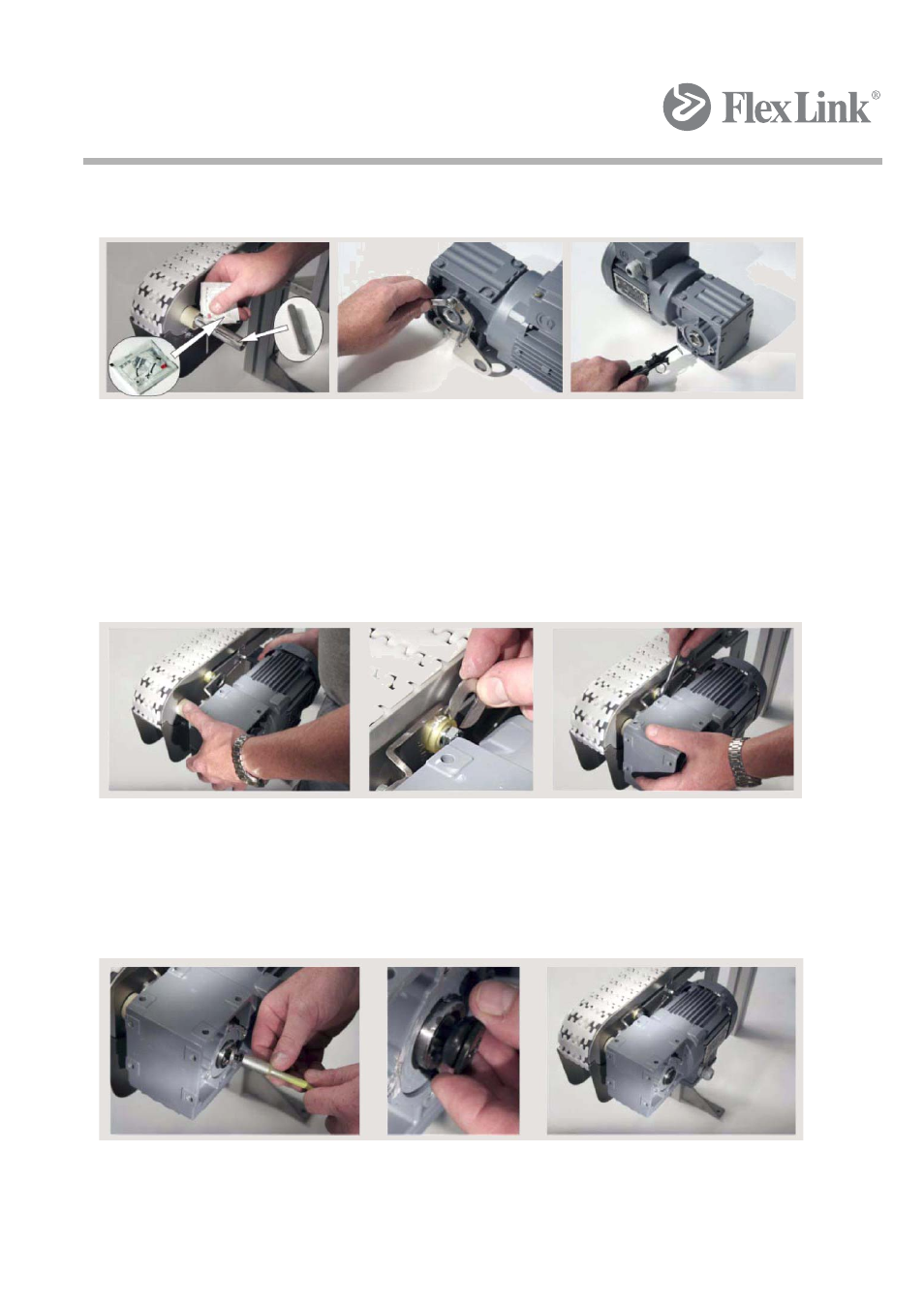 FlexLink®