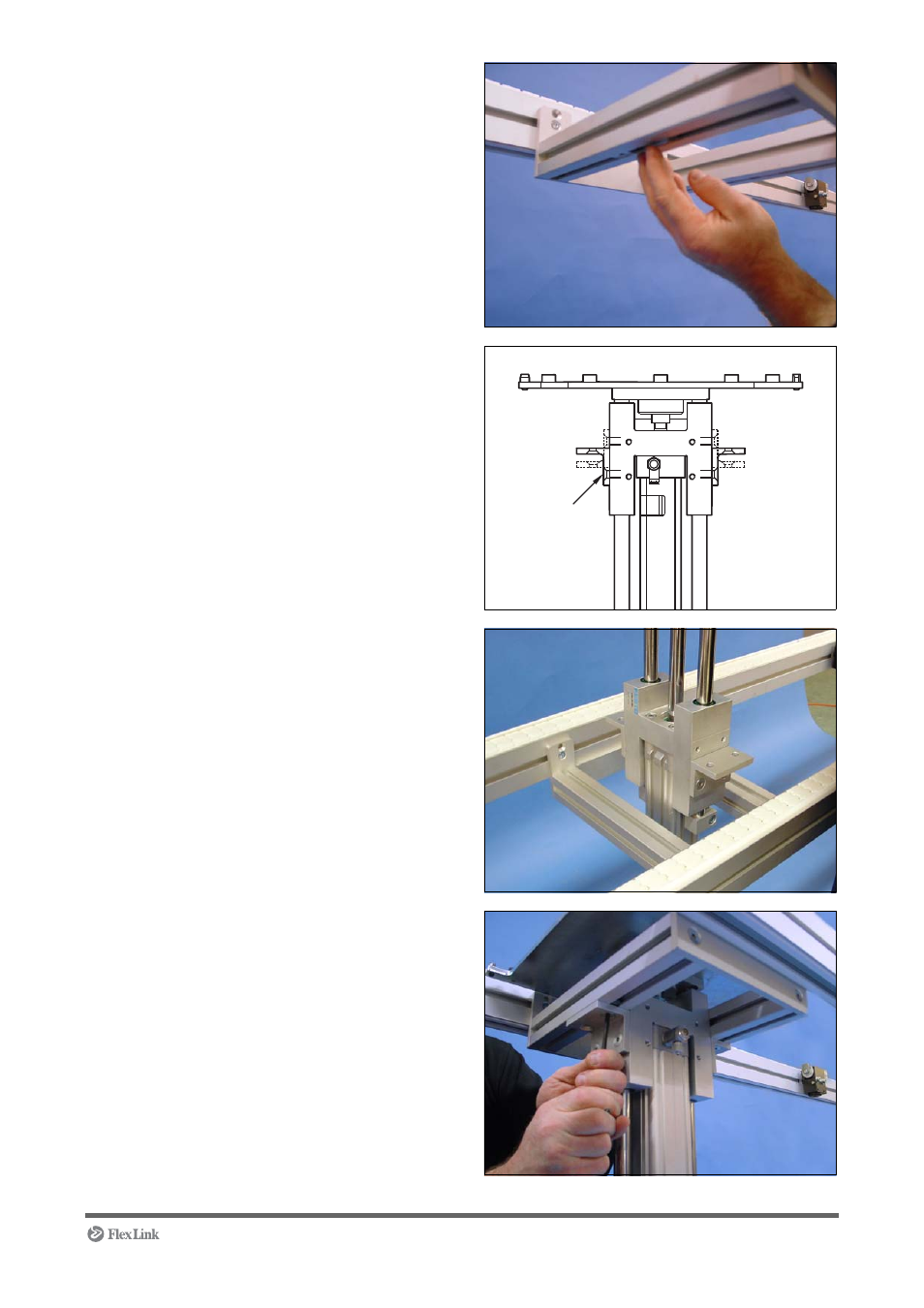 FlexLink