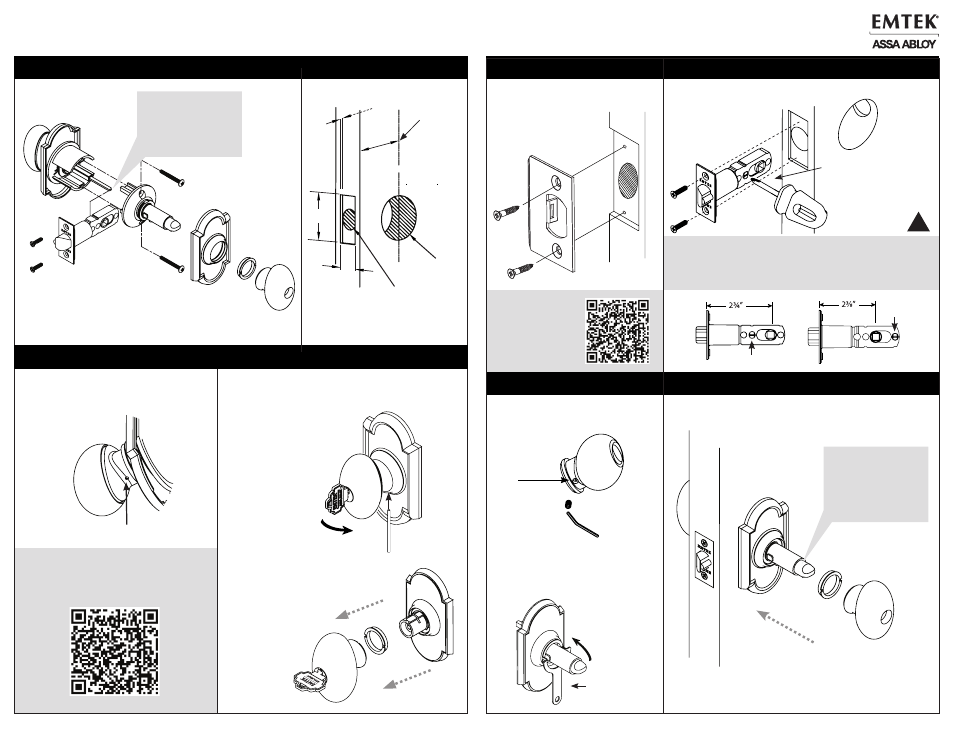 EMTEK
ASSA ABLOY

2¾"

2⅜"