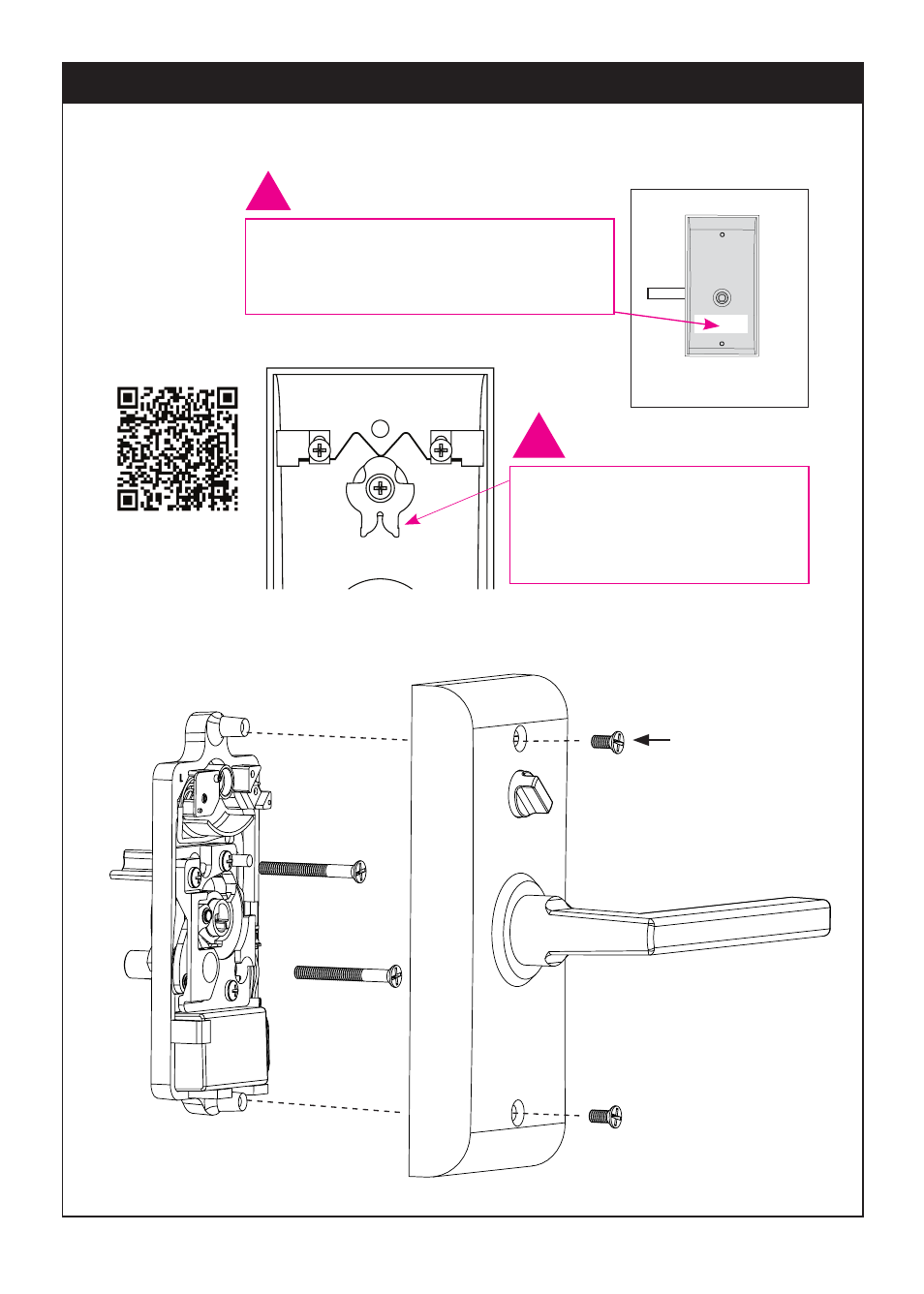 L