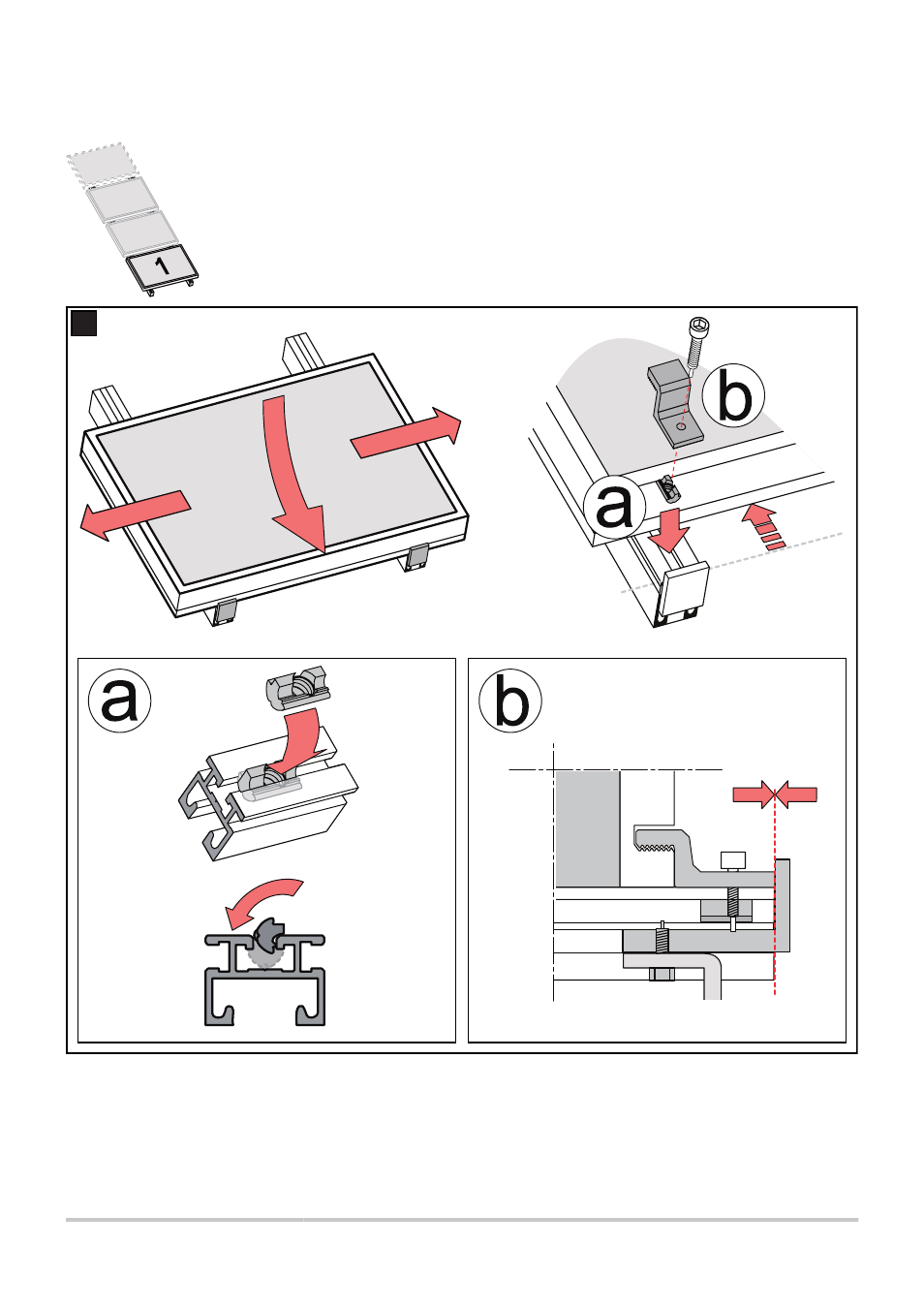 1

b

a

a

b