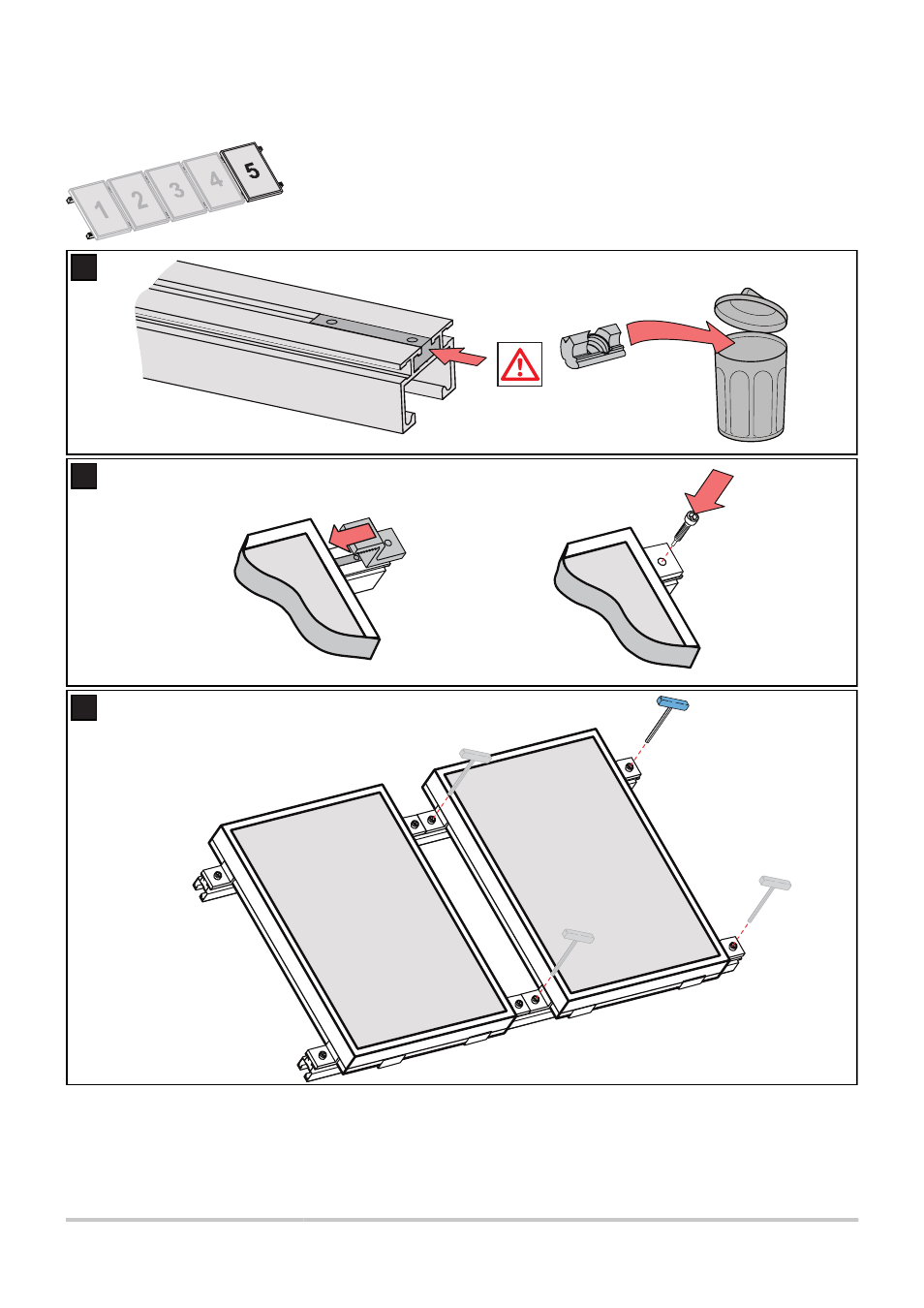 1 2 3 4 5