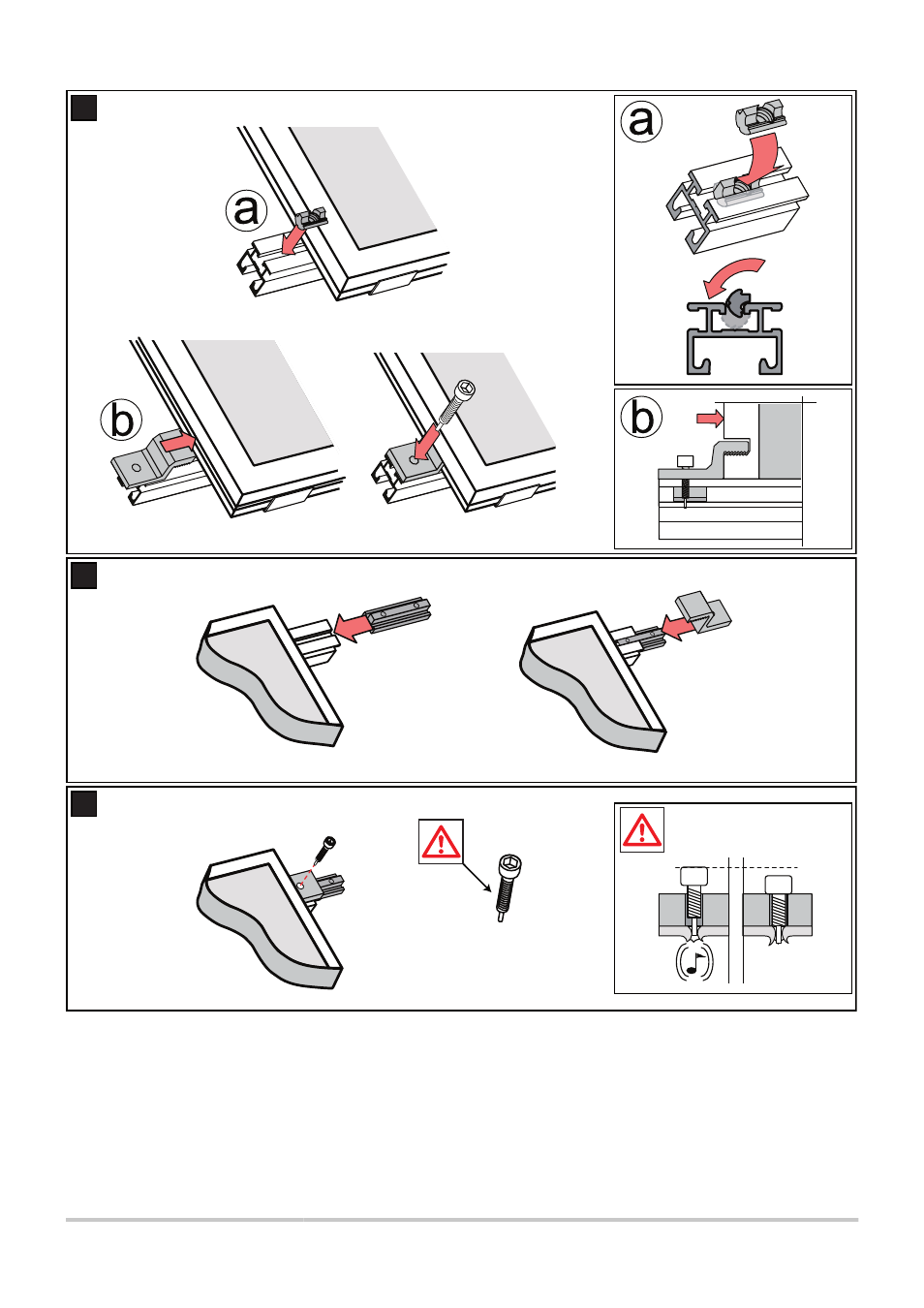 a

b

a

b