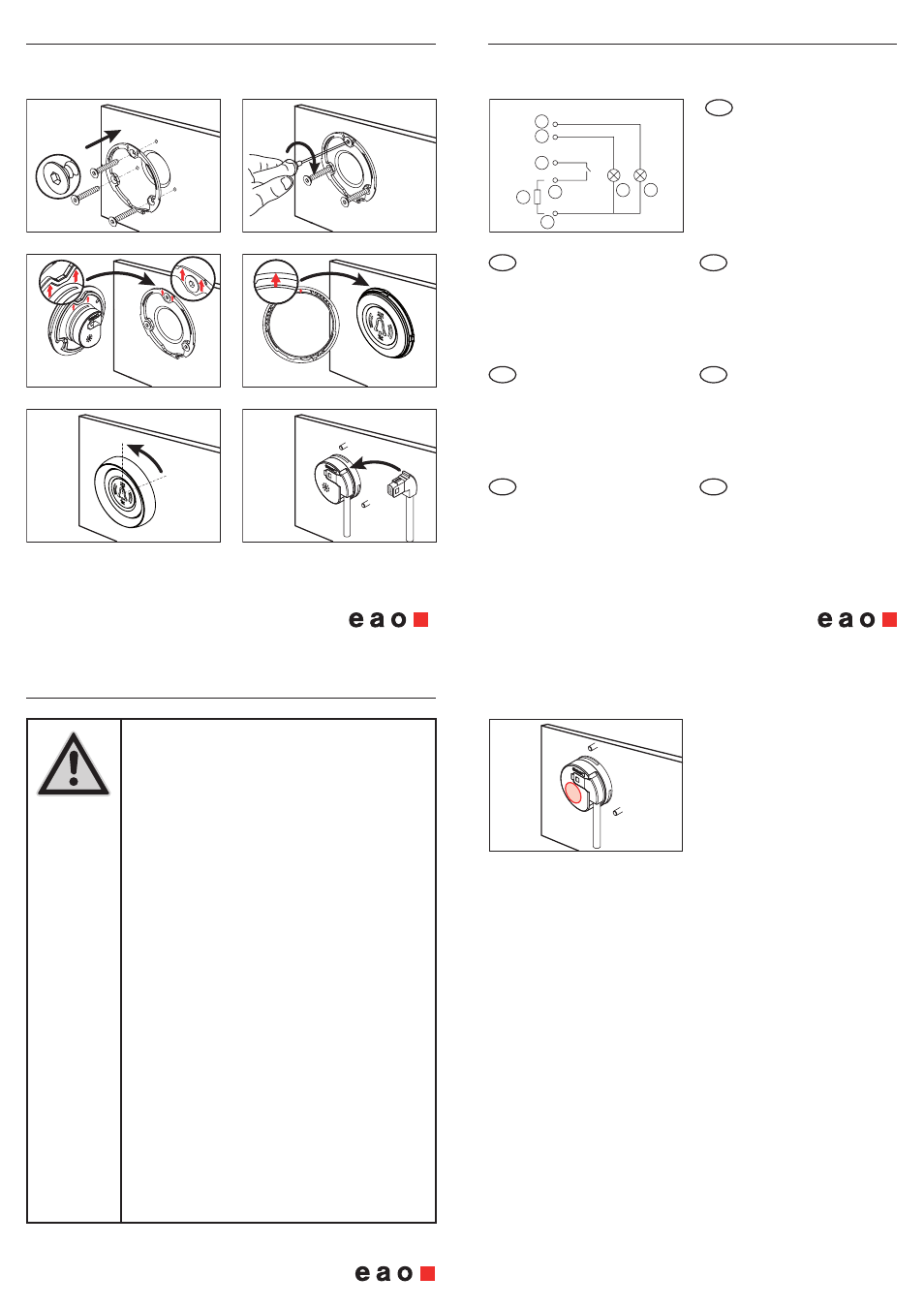 eao

eao

eao