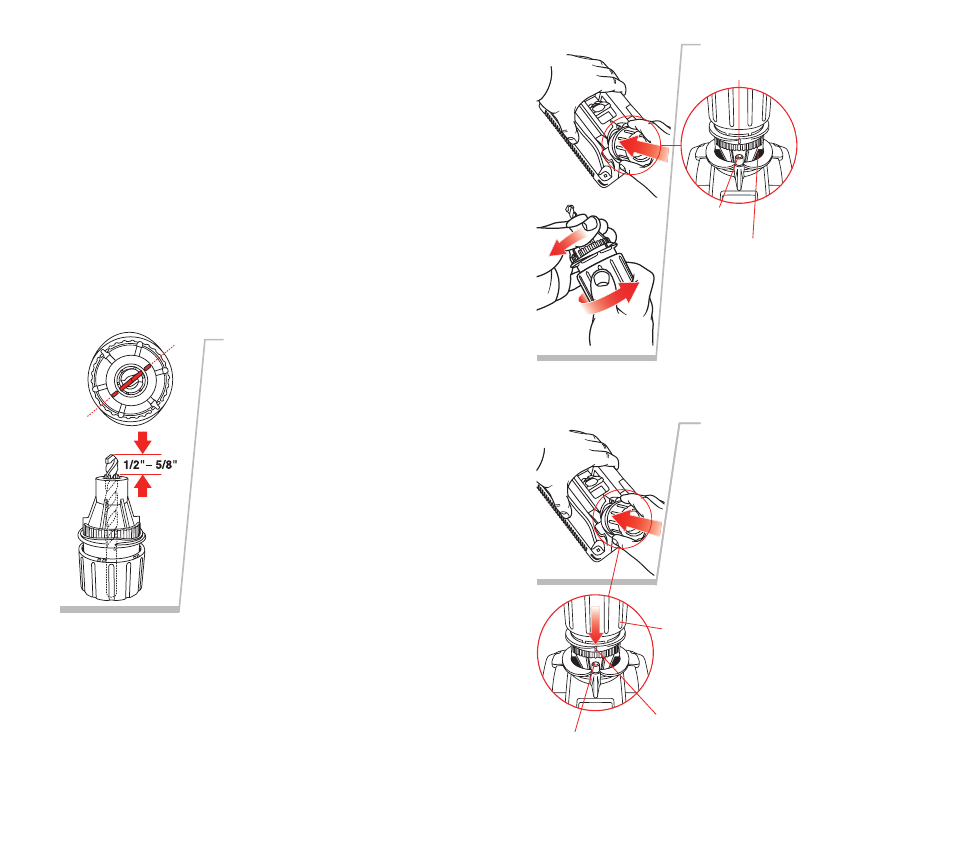 1/2" – 5/8"