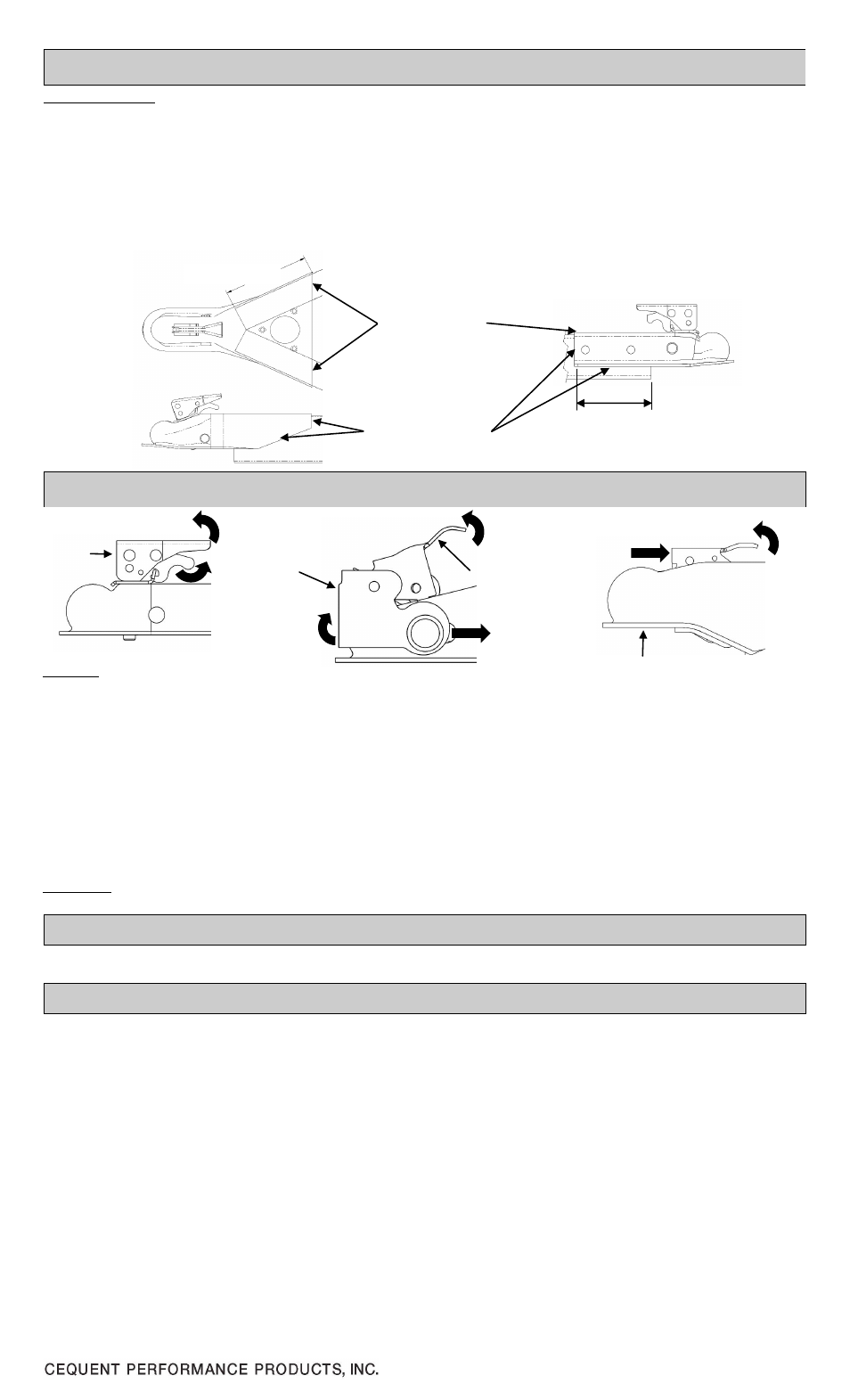 CEQUENT PERFORMANCE PRODUCTS, INC.