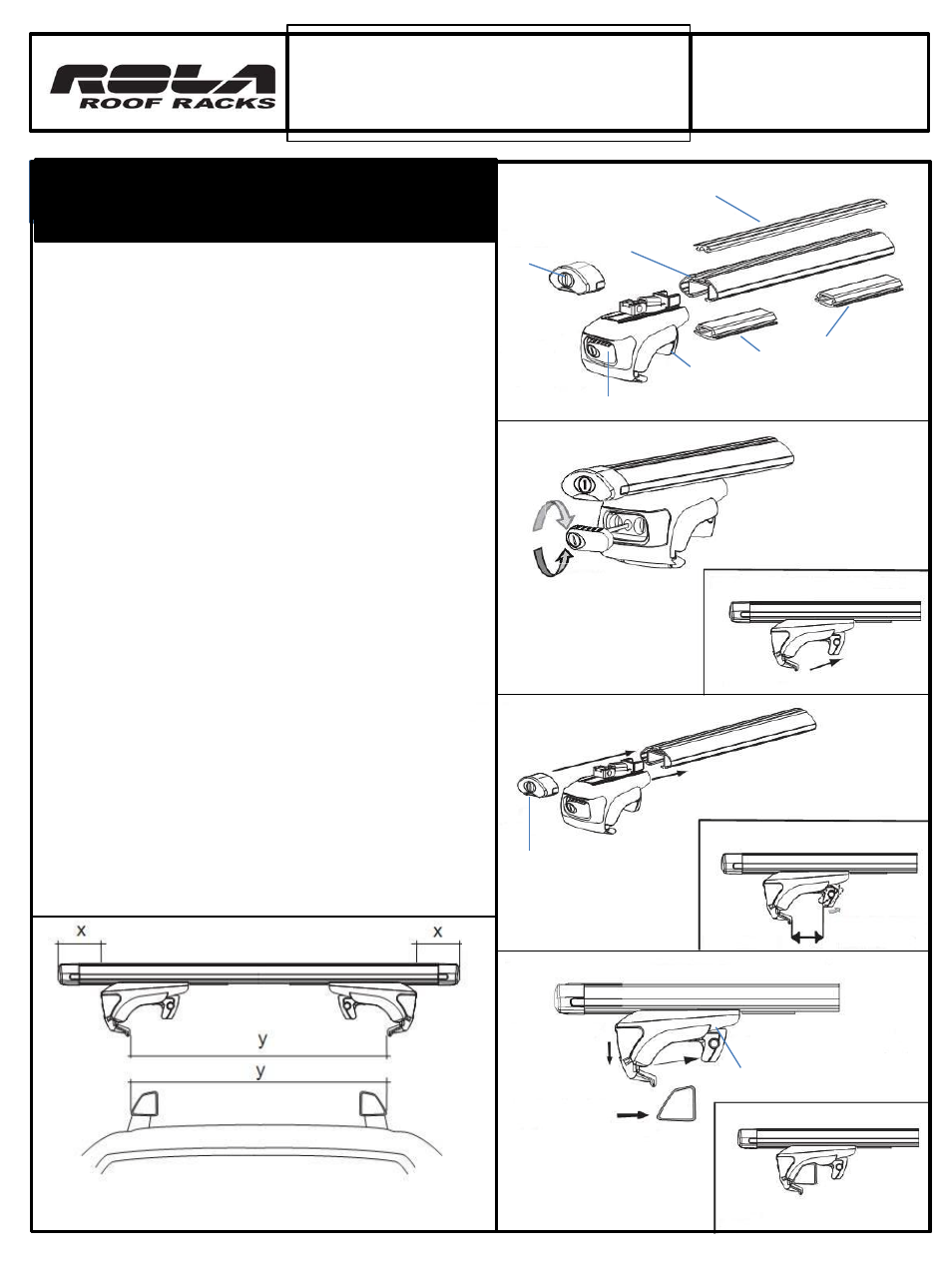 ROLA
ROOF RACKS

x
x
y
y