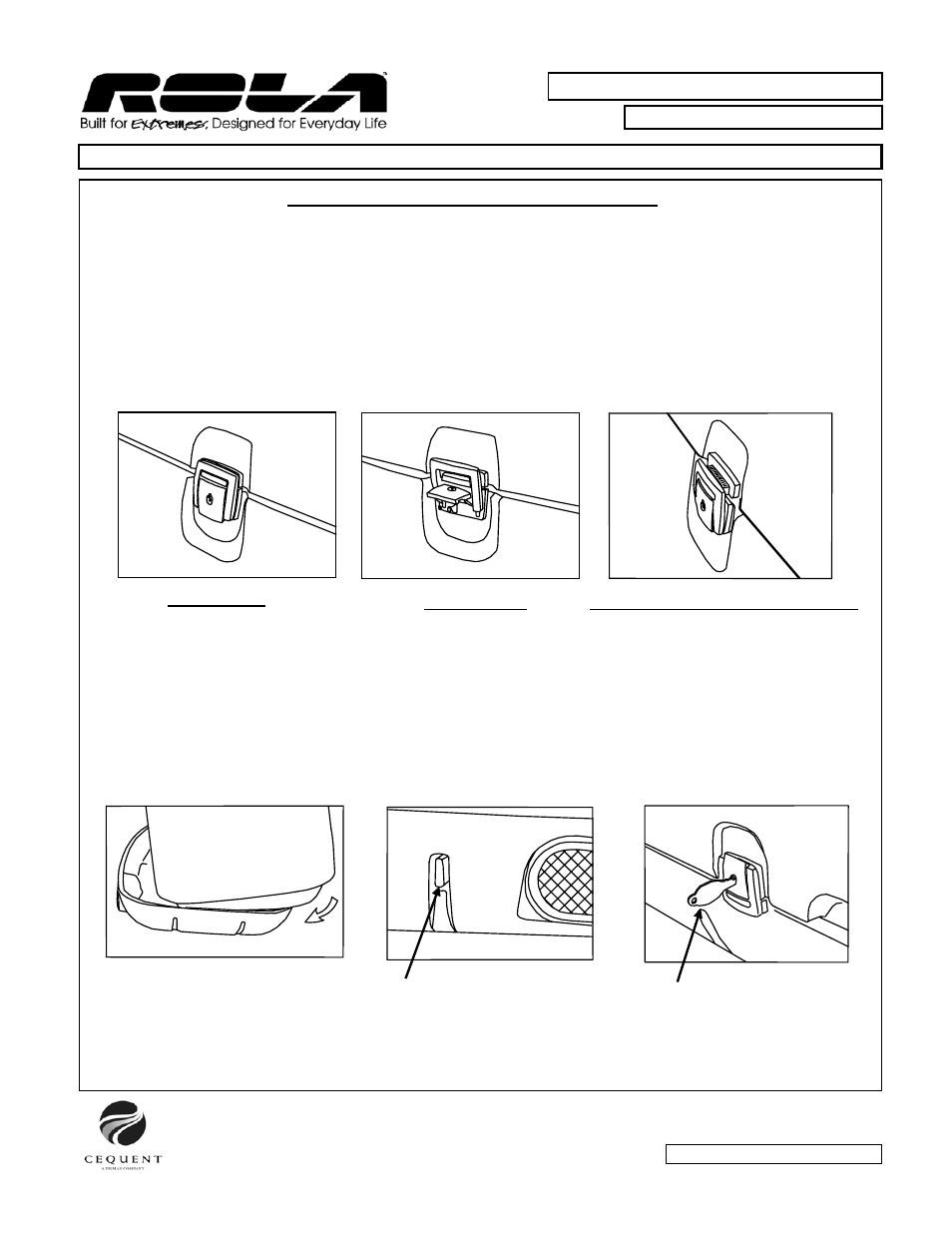 ROLA
Built for Extremes, Designed for Everyday Life

CEQUENT
A TRIMAS COMPANY