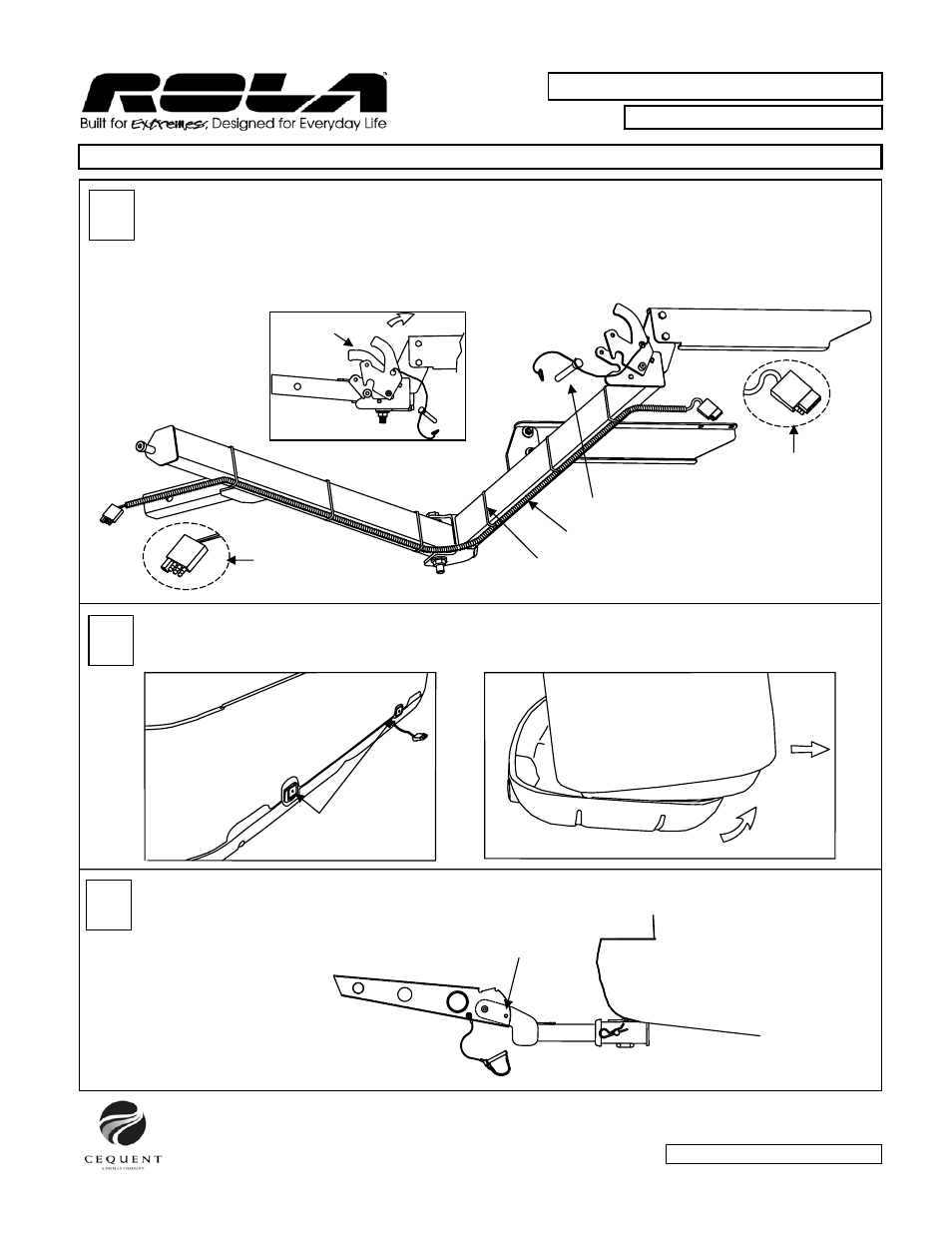 ROLA

Built for Extremes; Designed for Everyday Life

CEQUENT
A TRIMAS COMPANY