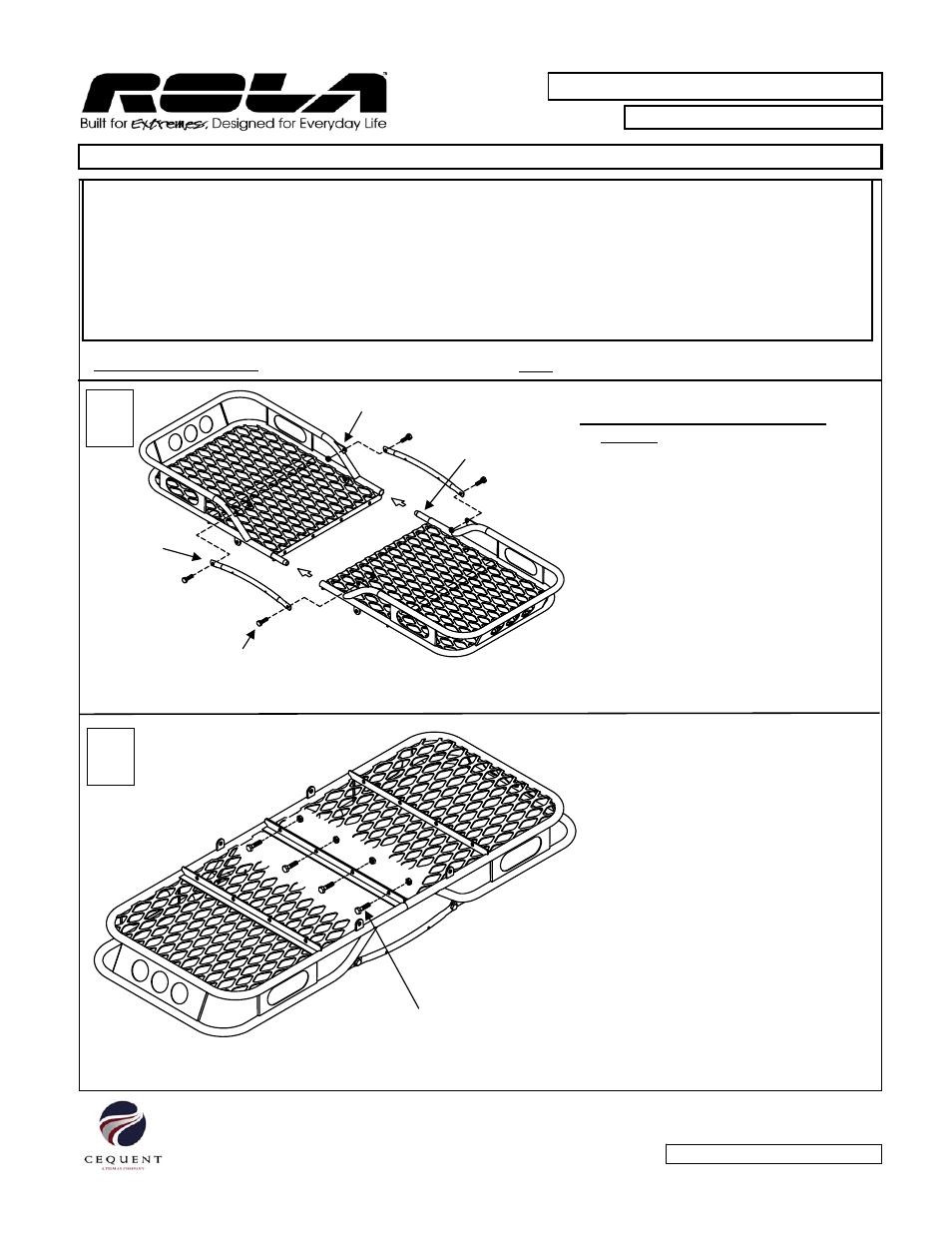 ROLA

Built for Extremes, Designed for Everyday Life

CEQUENT

A TRIMAS COMPANY