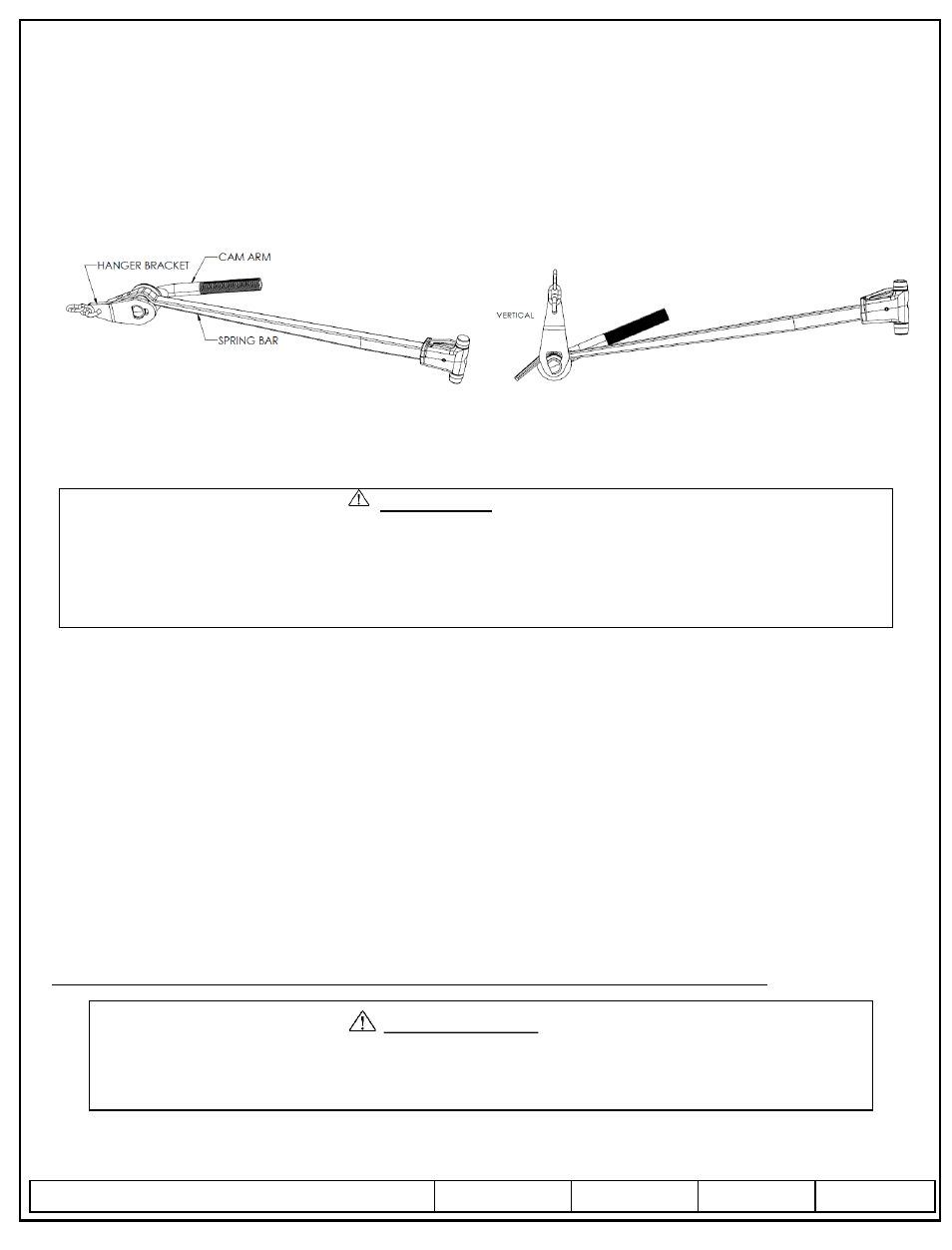 HANGER BRACKET
CAM ARM
SPRING BAR

VERTICAL