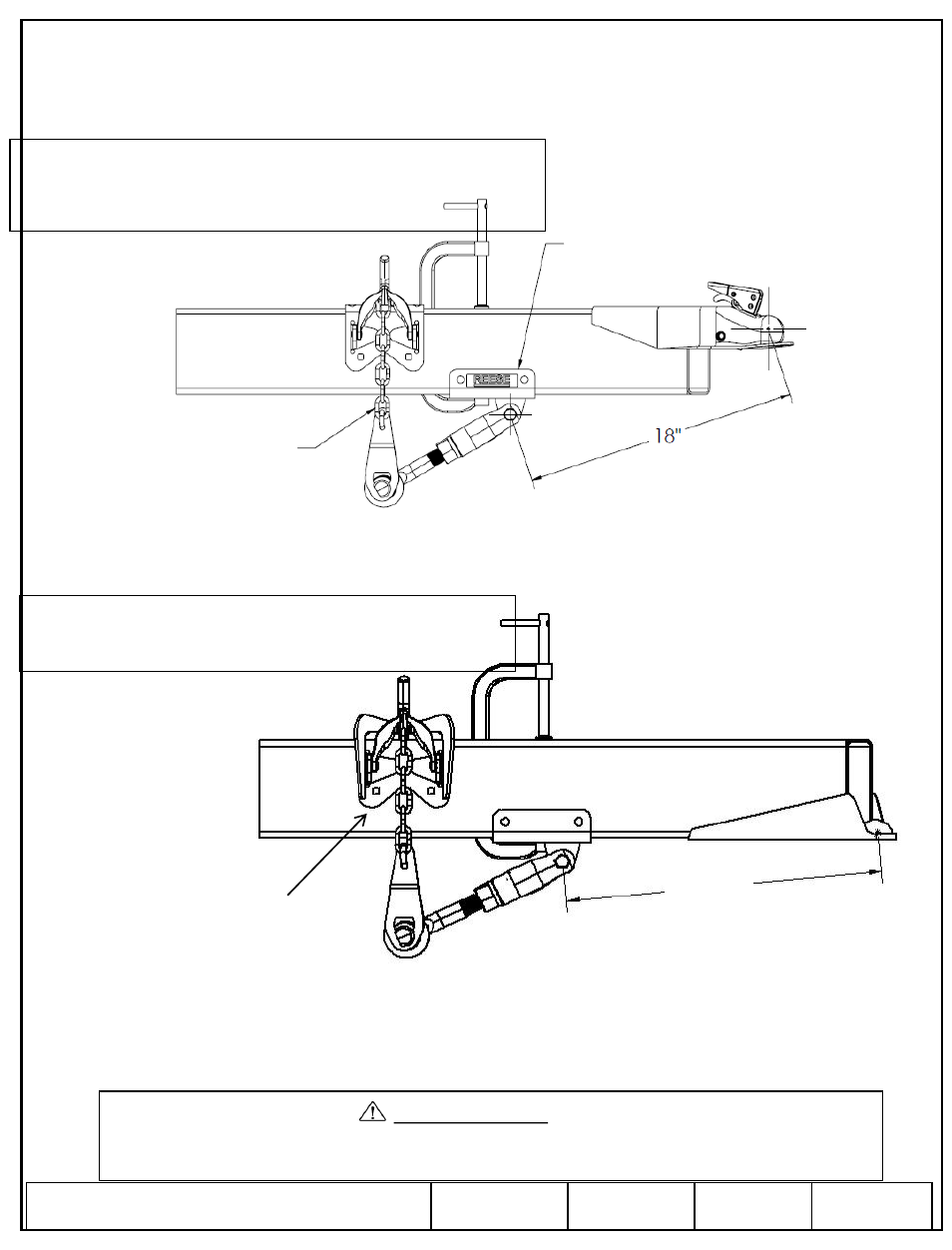 REESE

18"