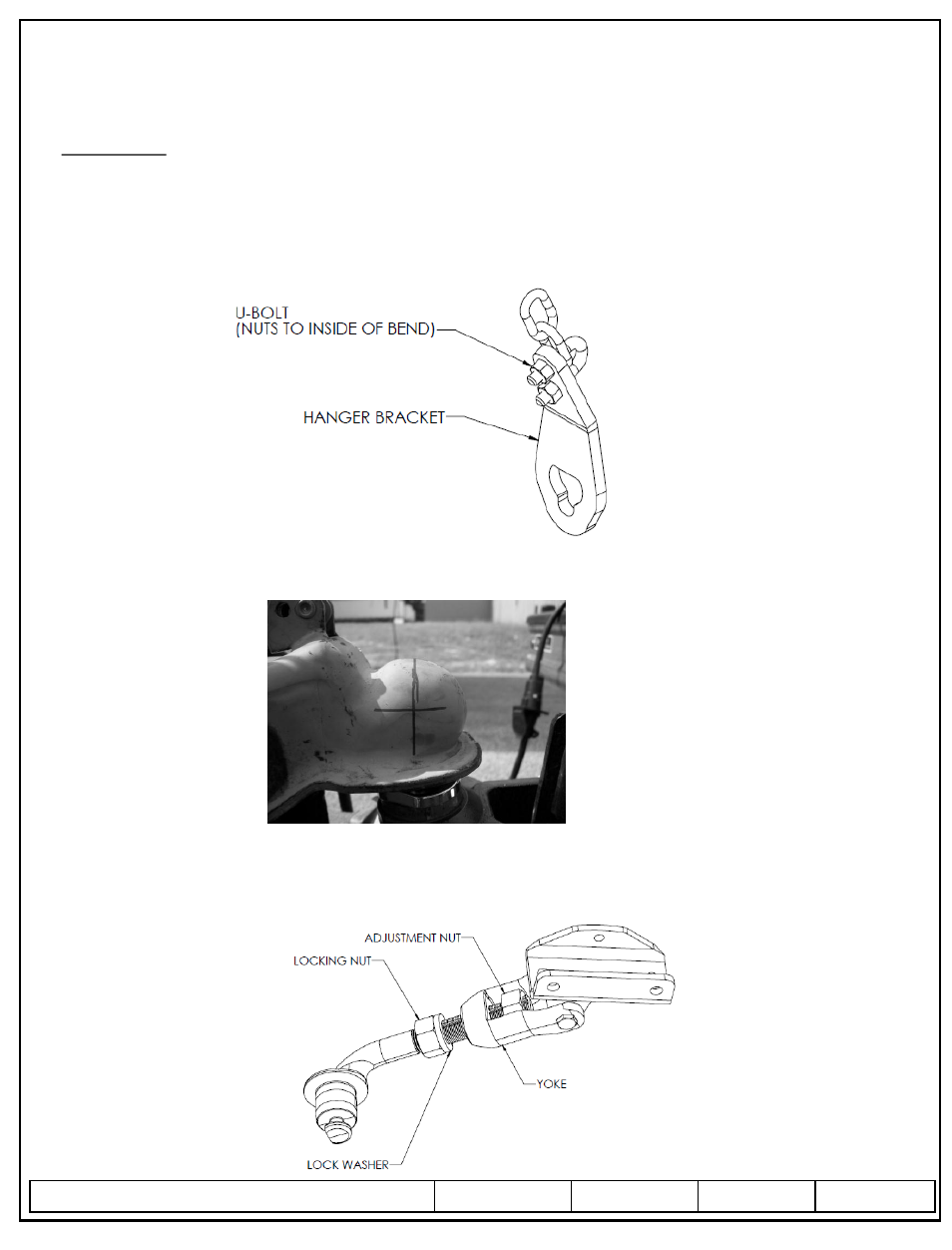 U-BOLT
(NUTS TO INSIDE OF BEND)

HANGER BRACKET

ADJUSTMENT NUT

LOCKING NUT

YOKE

LOCK WASHER