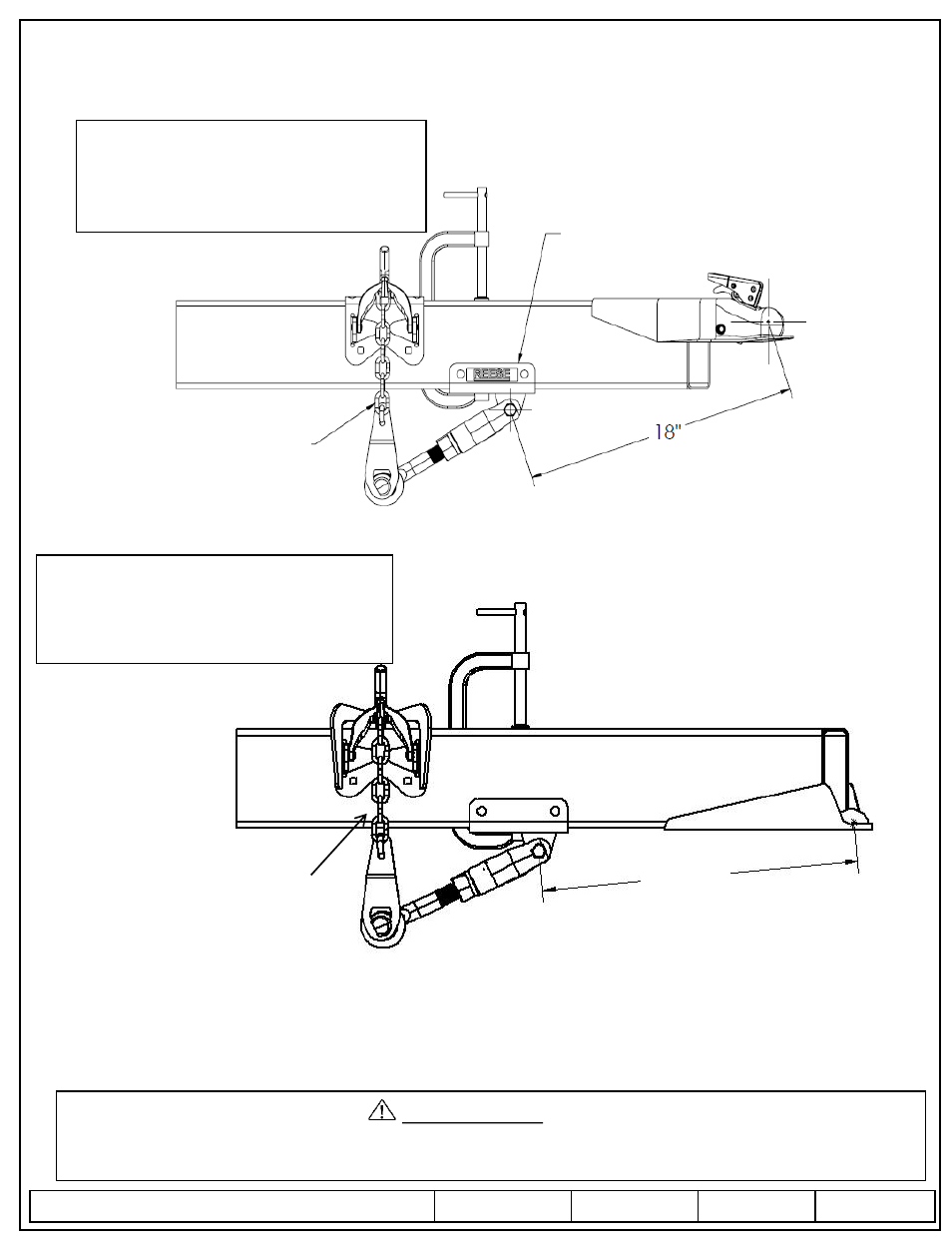 REESE

18"