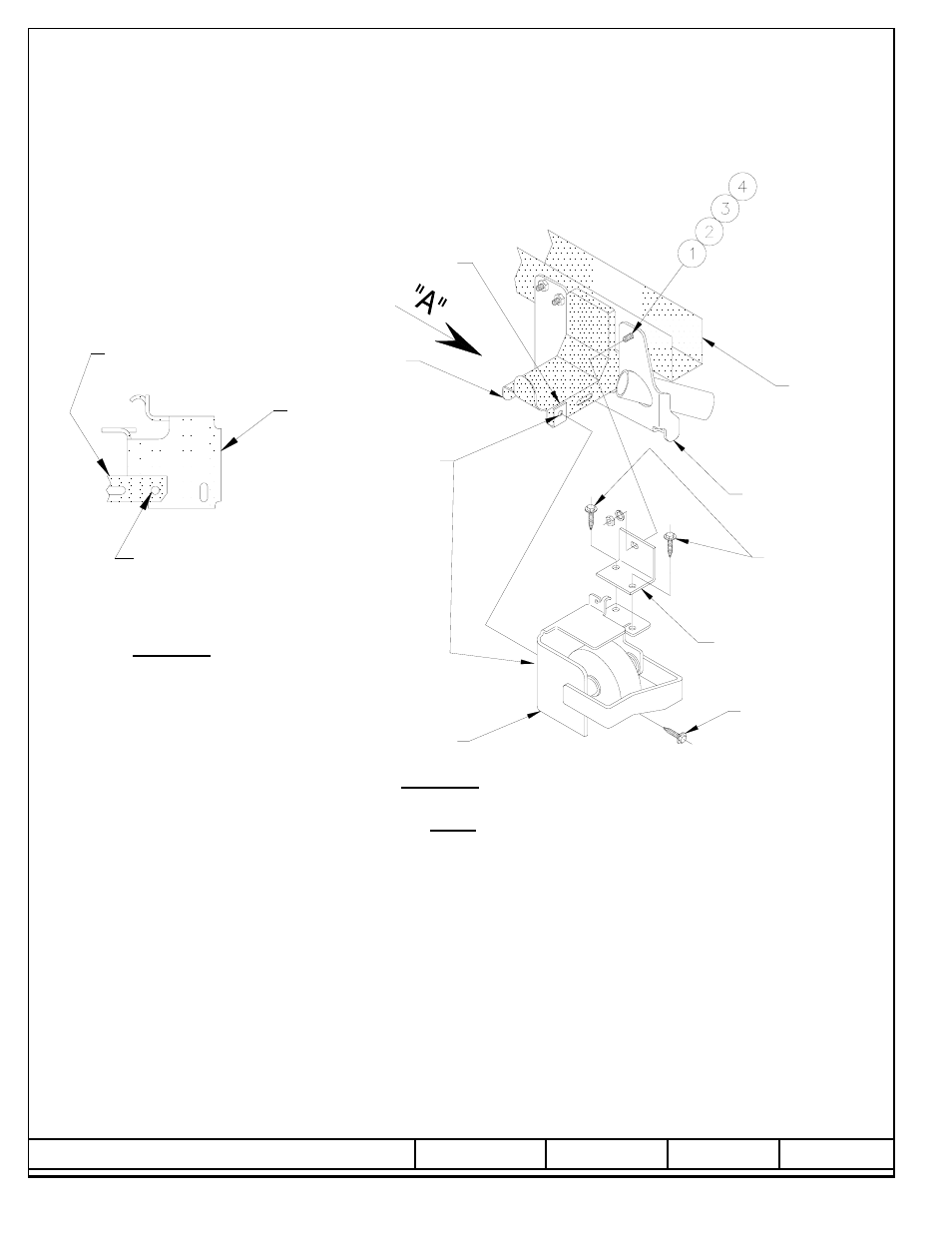 4
3
2
1

"A"