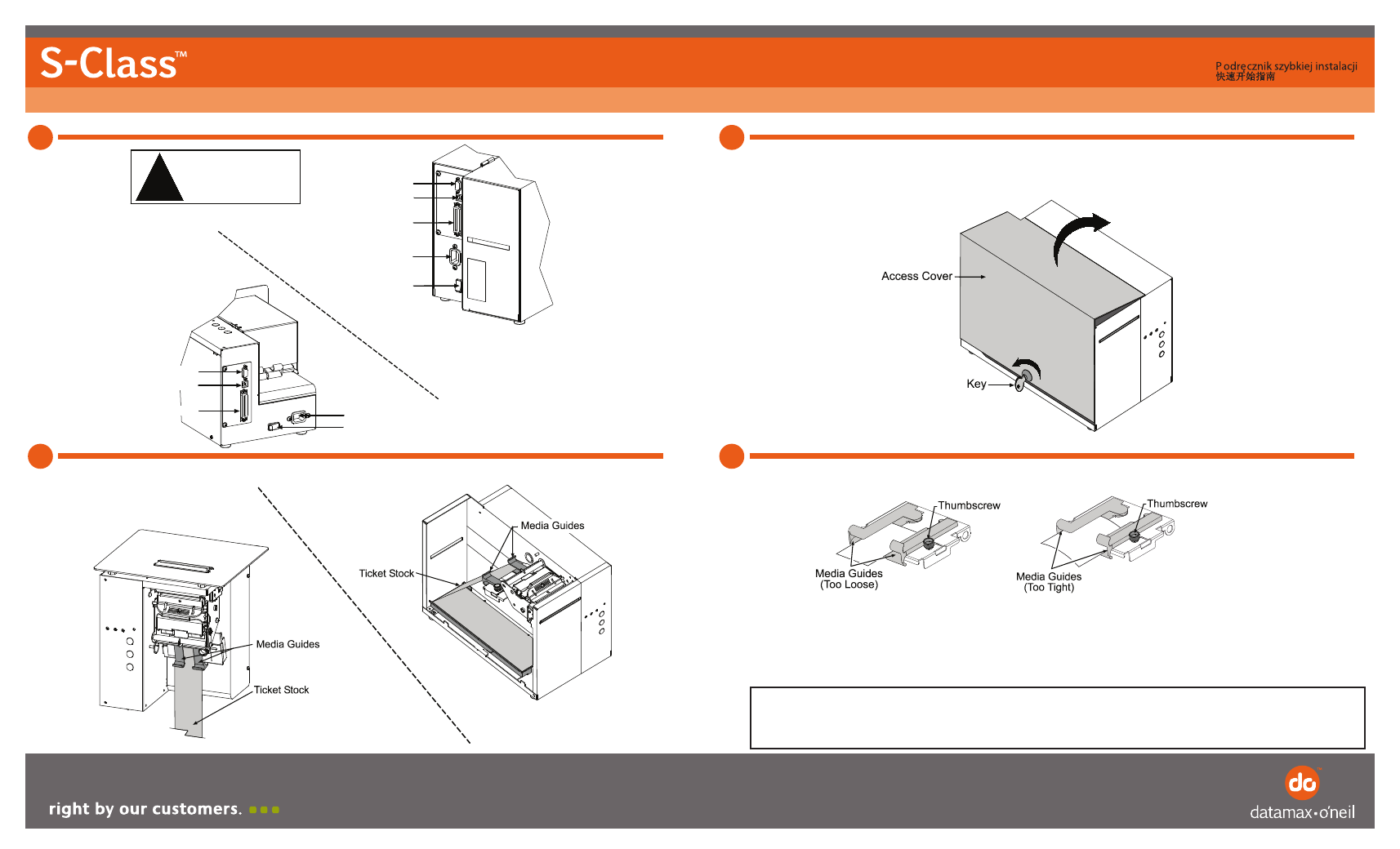 S-Class™

Podręcznik szybkiej instalacji
快速开始指南

Access Cover

Key

Media Guides

Ticket Stock

Media Guides

Ticket Stock

Thumbscrew

Media Guides
(Too Loose)

Thumbscrew

Media Guides
(Too Tight)

right by our customers.

datamax·o'neil