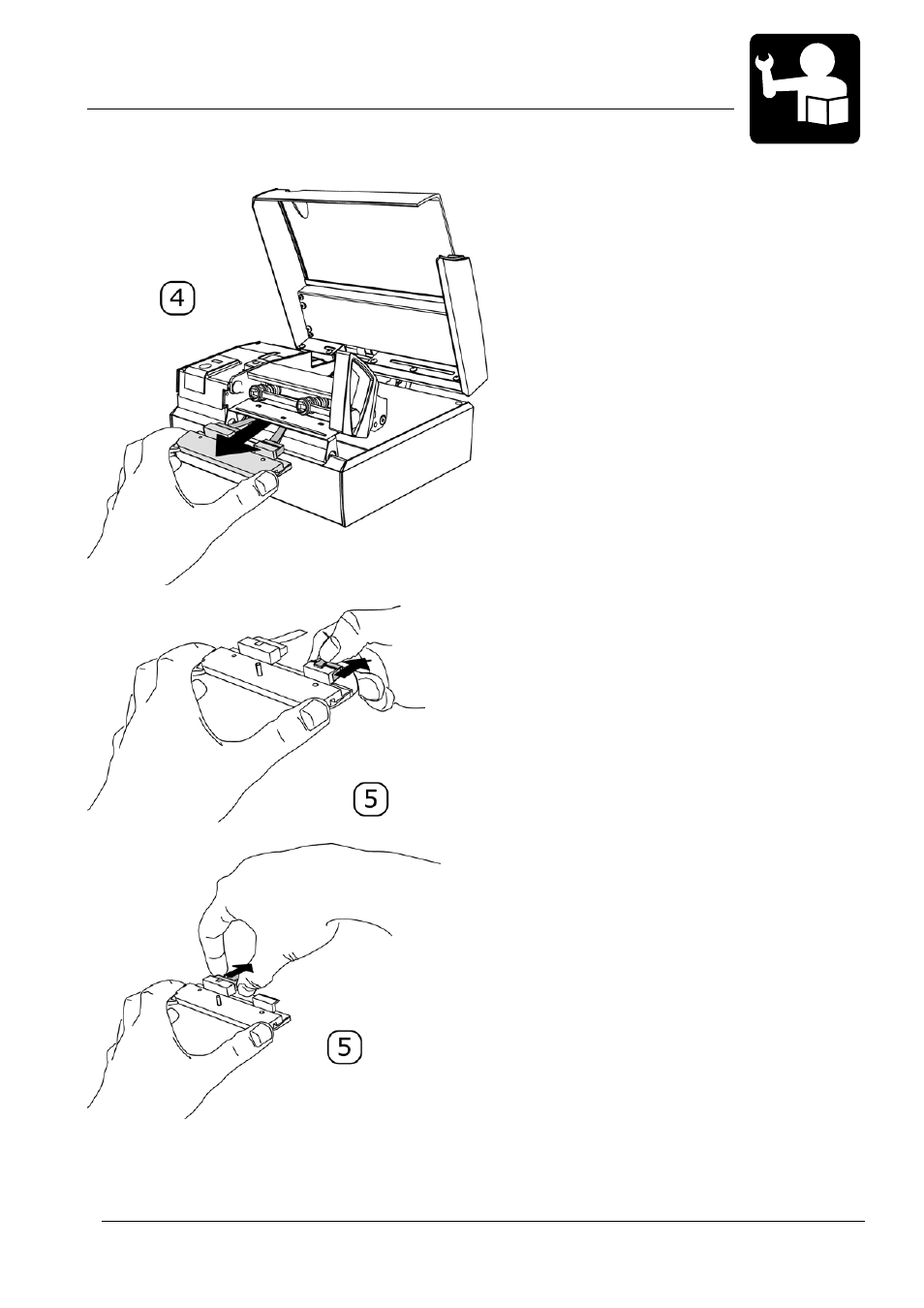 4

5

5