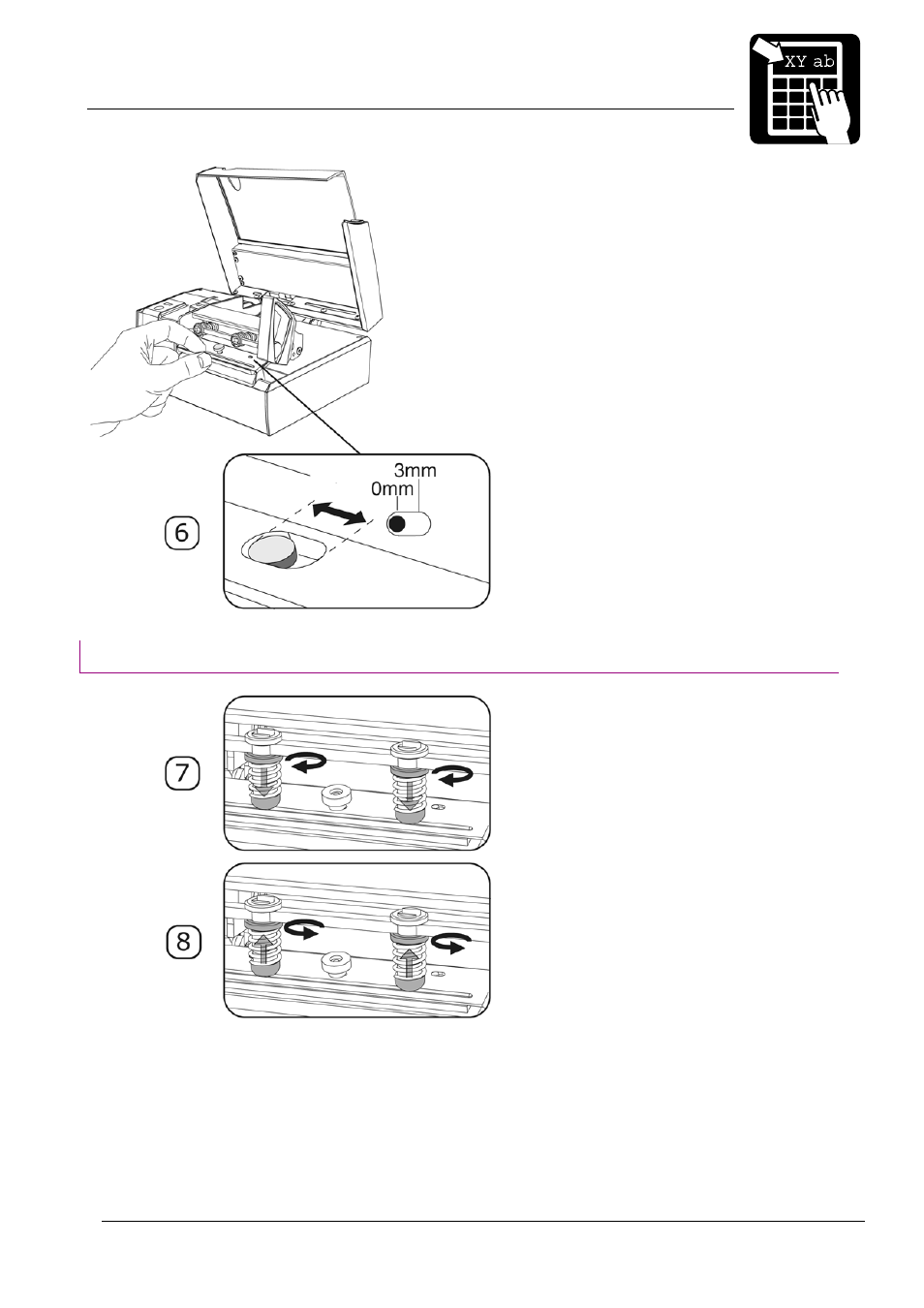 XY ab

3mm
0mm
6

7

8