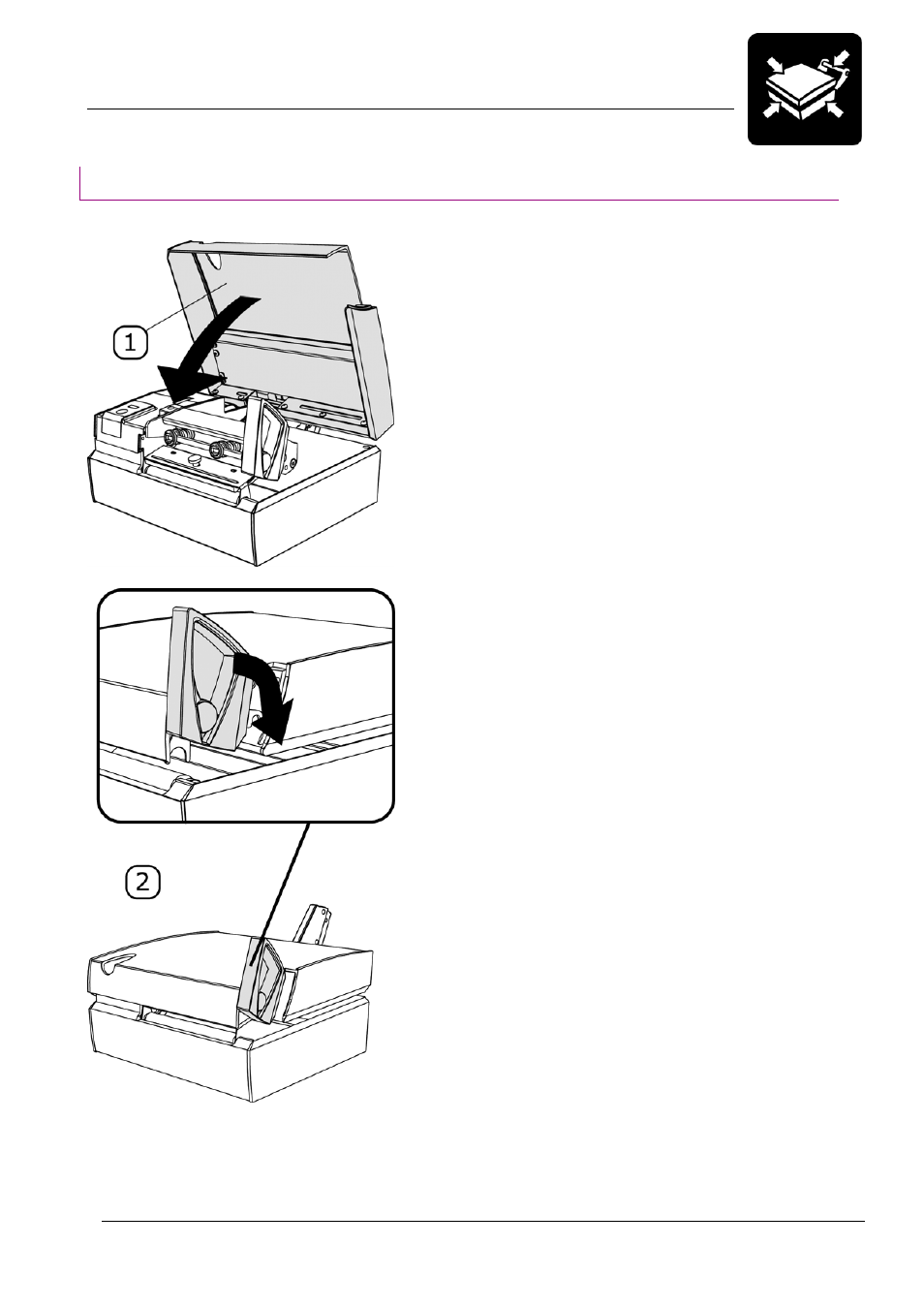 1

2