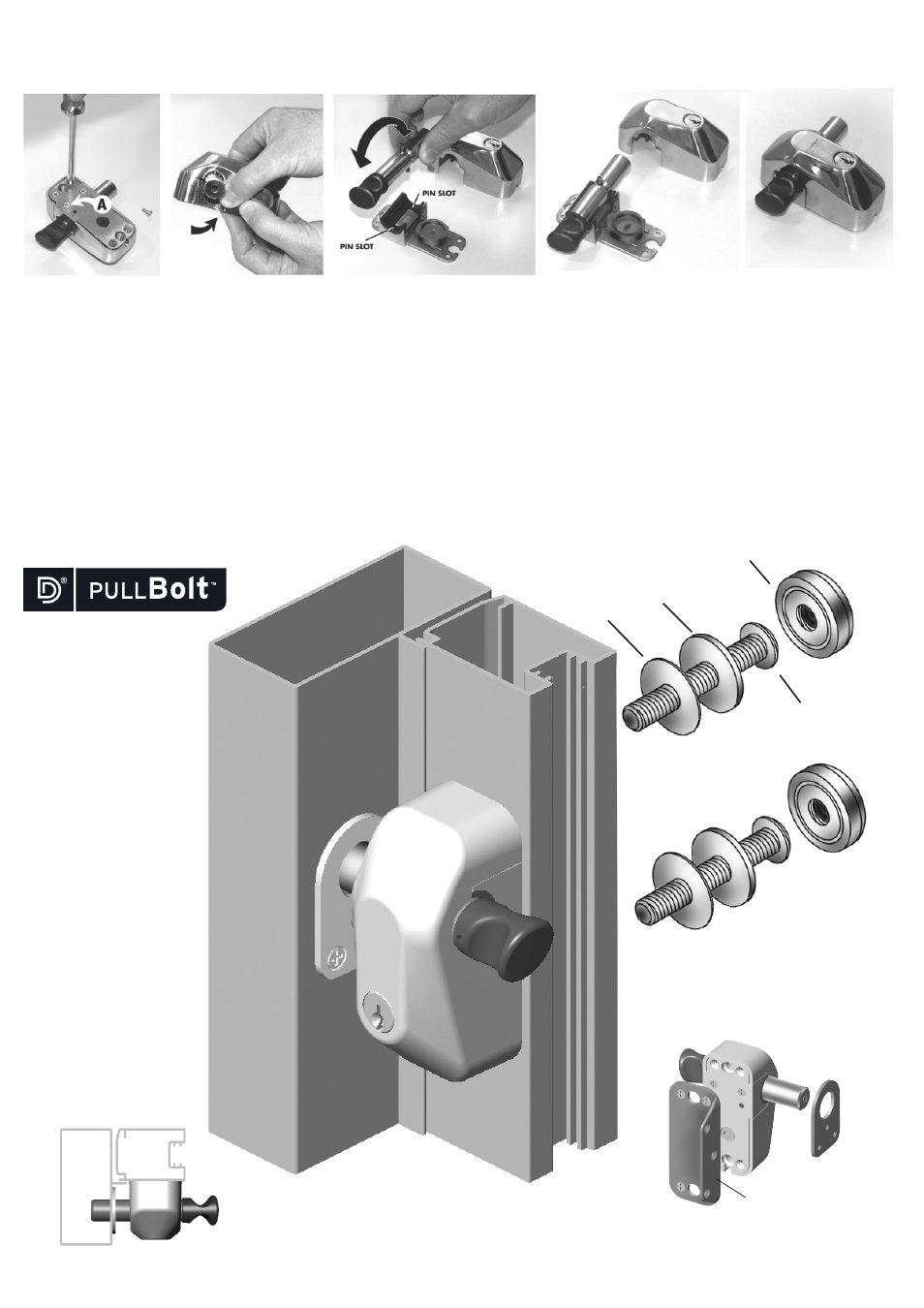 A

PIN SLOT

PIN SLOT

D® PULLBolt™