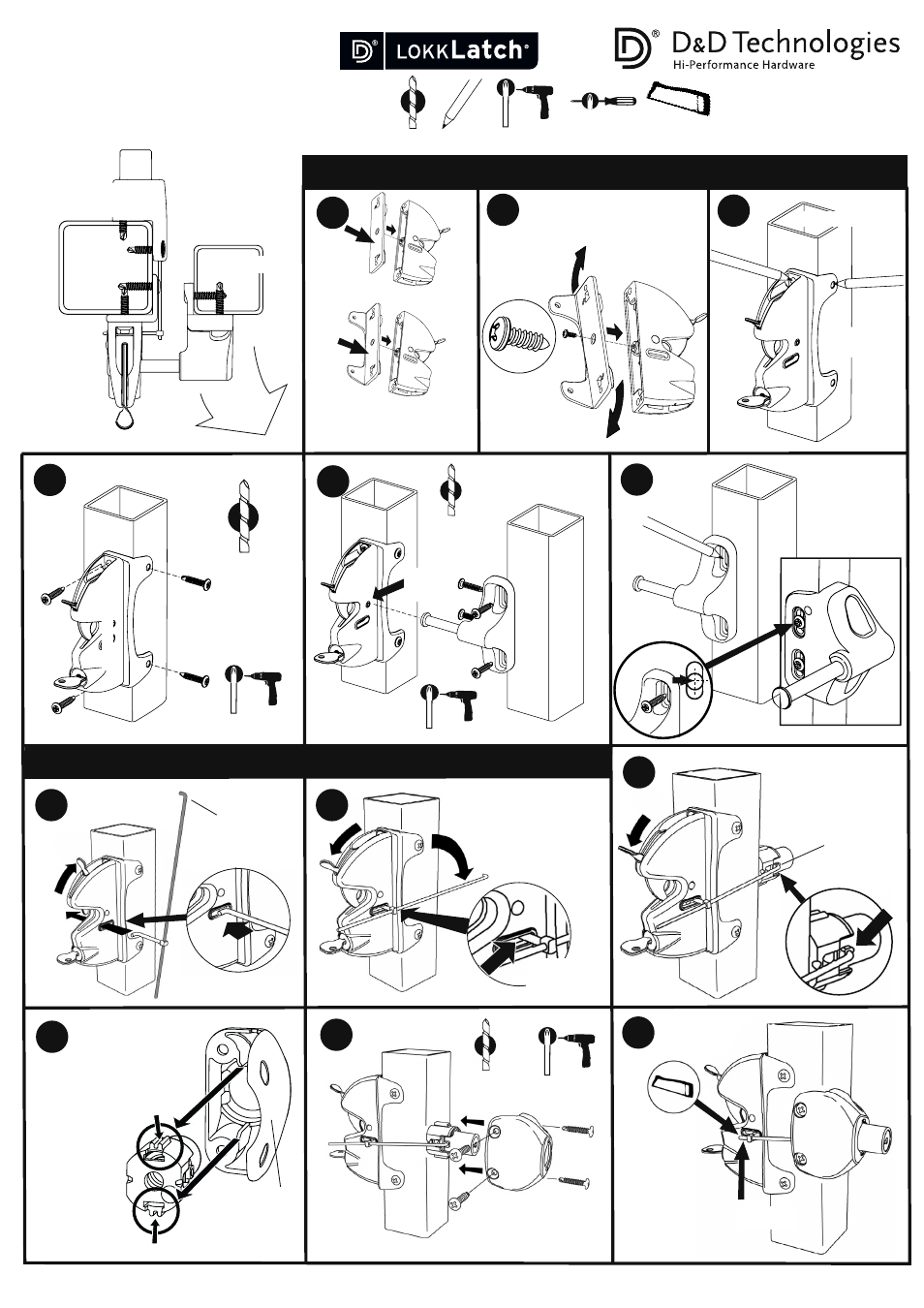 LOKKLatch®

D&D Technologies
Hi-Performance Hardware